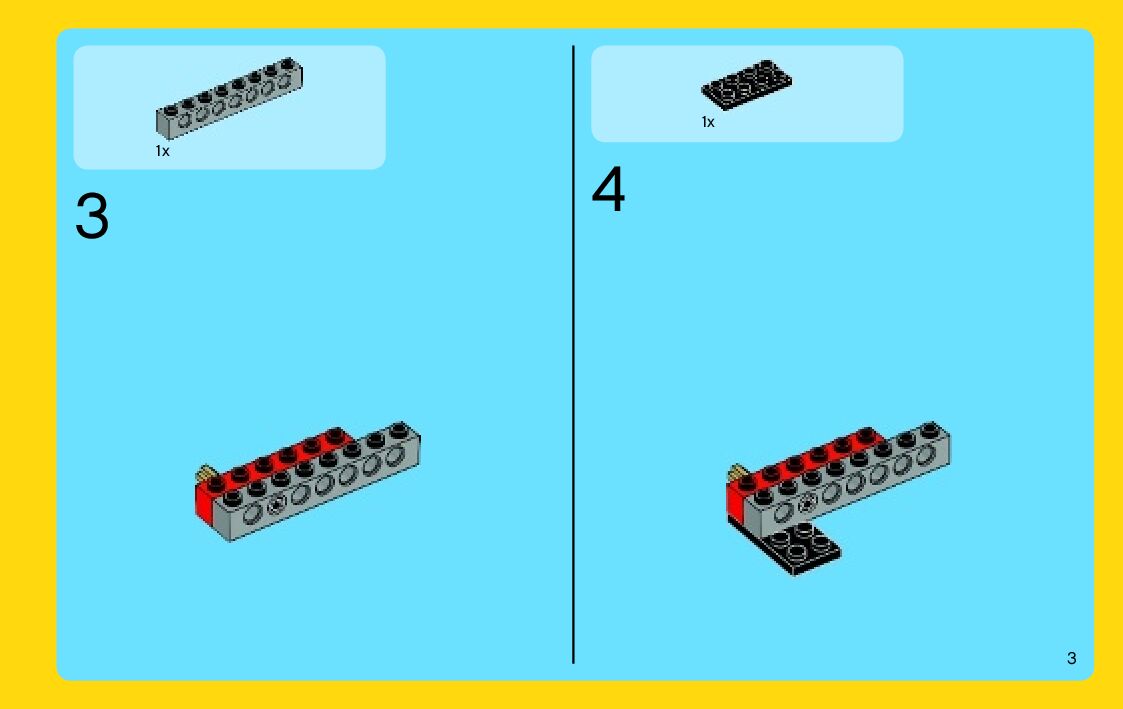 1x

3

1x

4

3