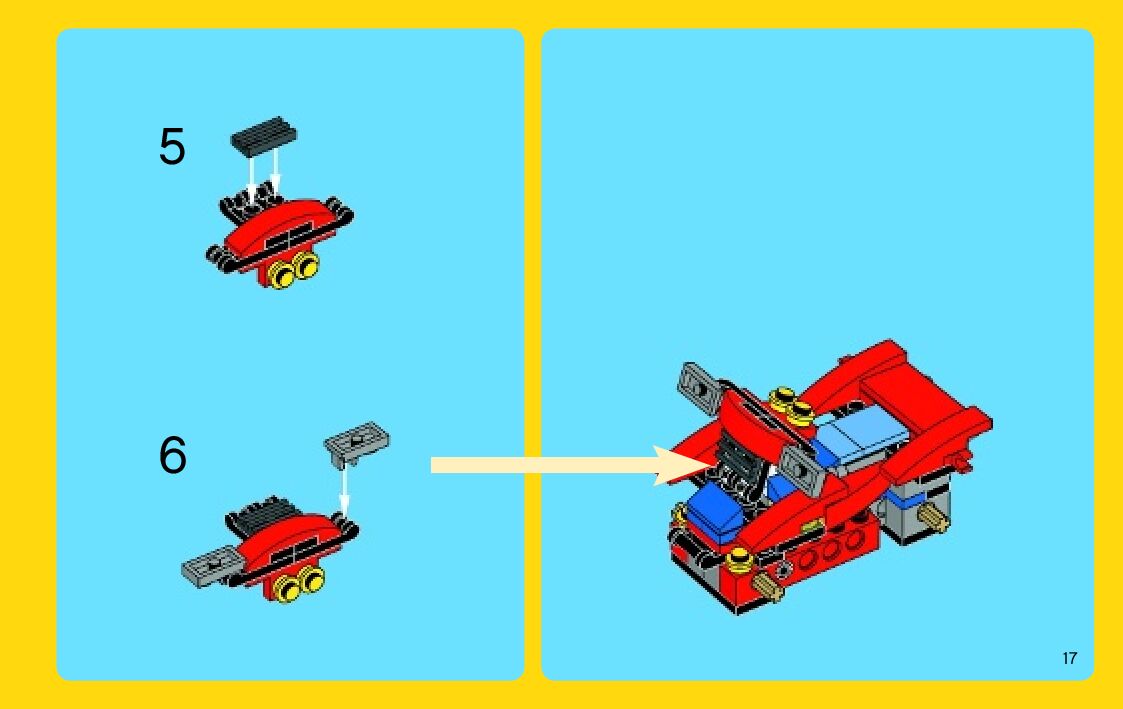 5

6

17