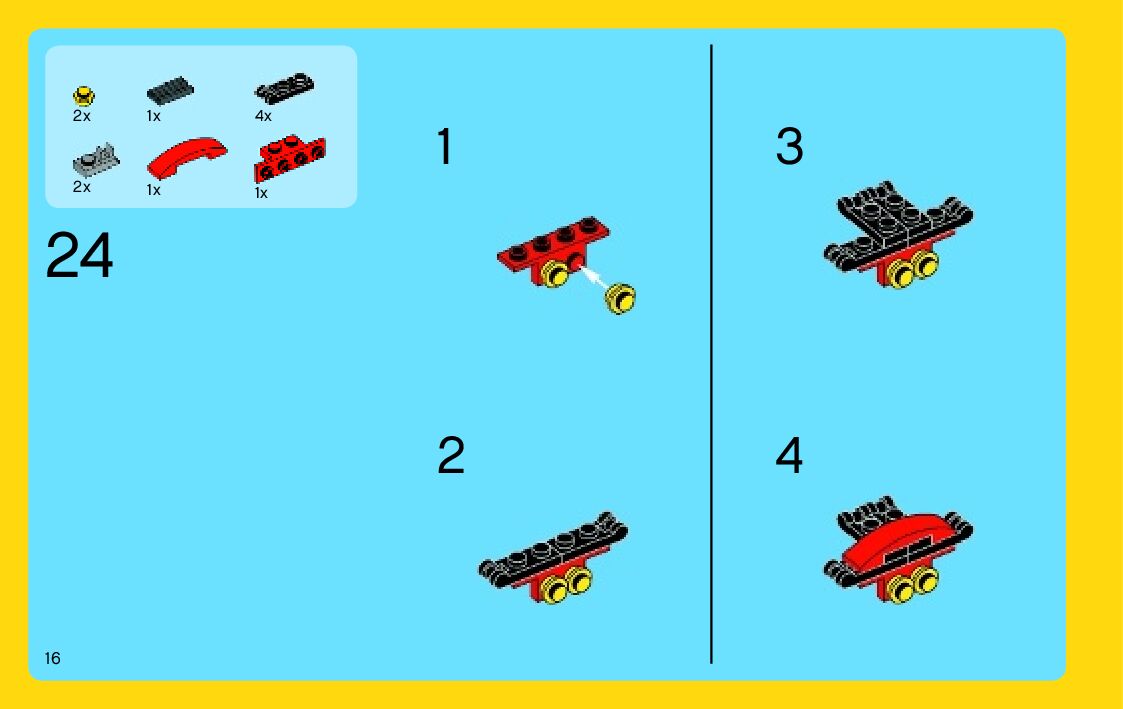 2x
1x
4x
2x
1x
1x

24

1

2

3

4

16