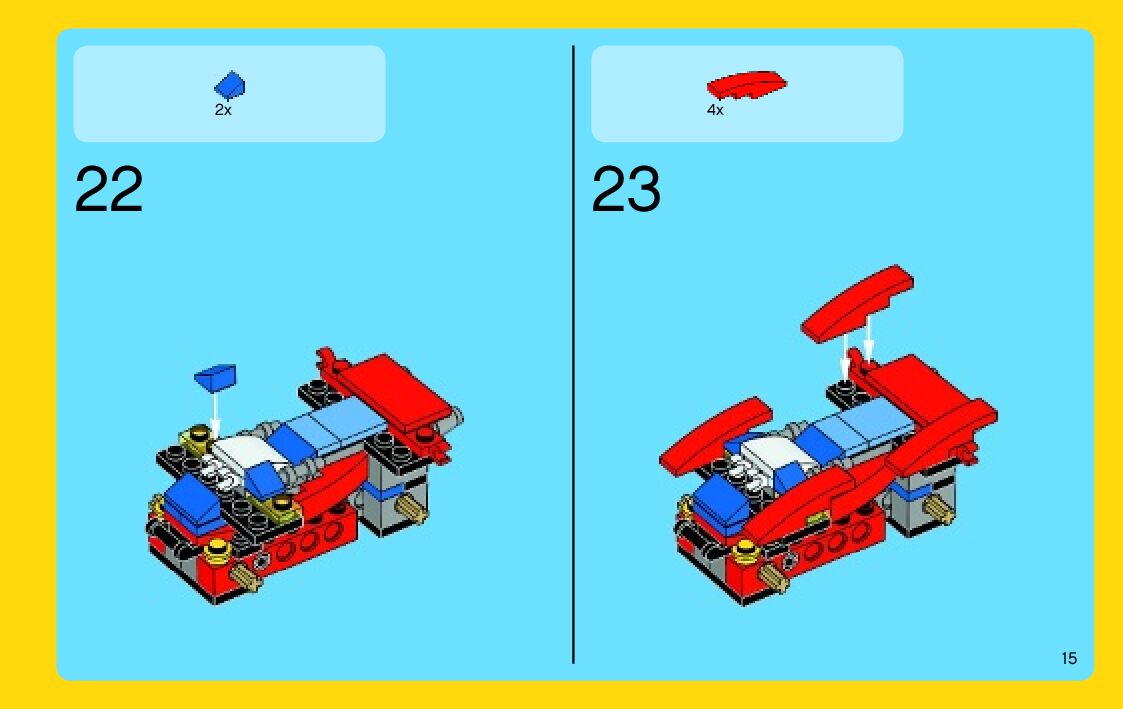 2x

22

4x

23

15