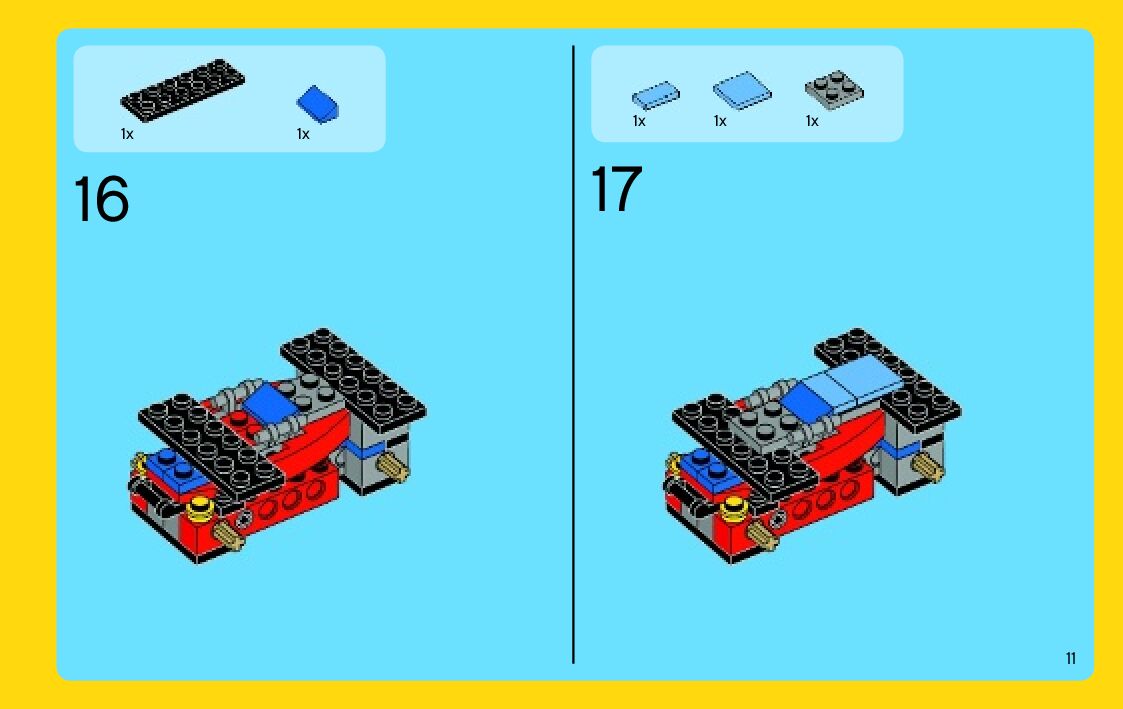 1x 1x

16

1x 1x 1x

17

11