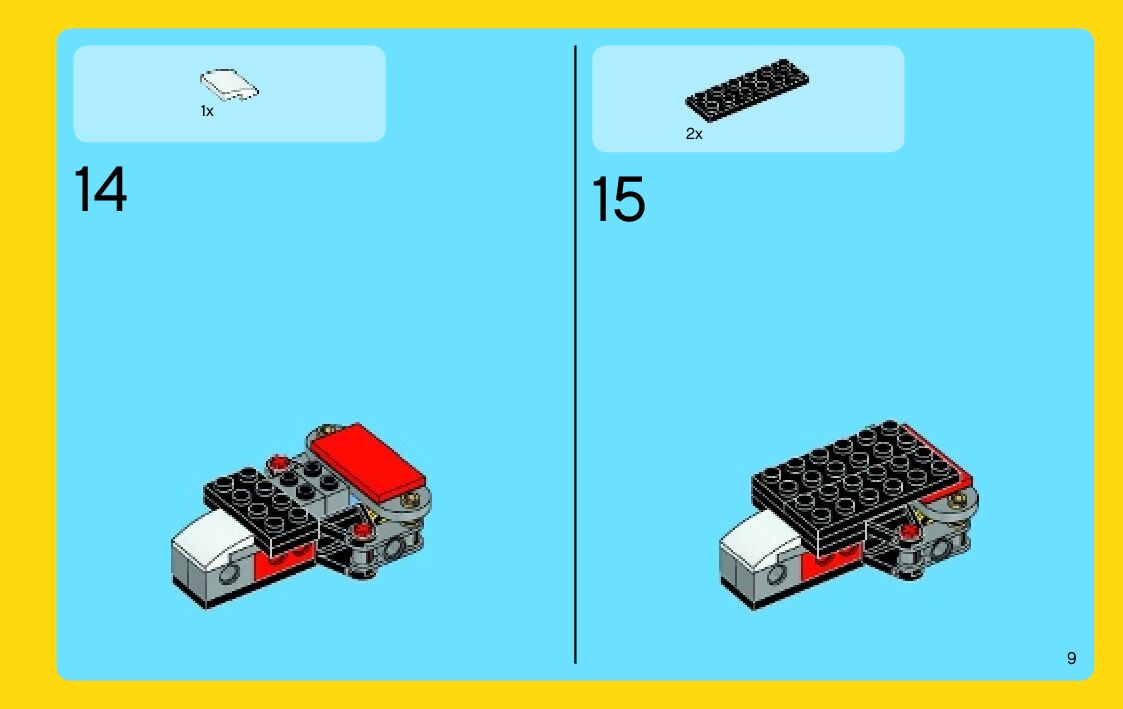 1x

14

2x

15

9