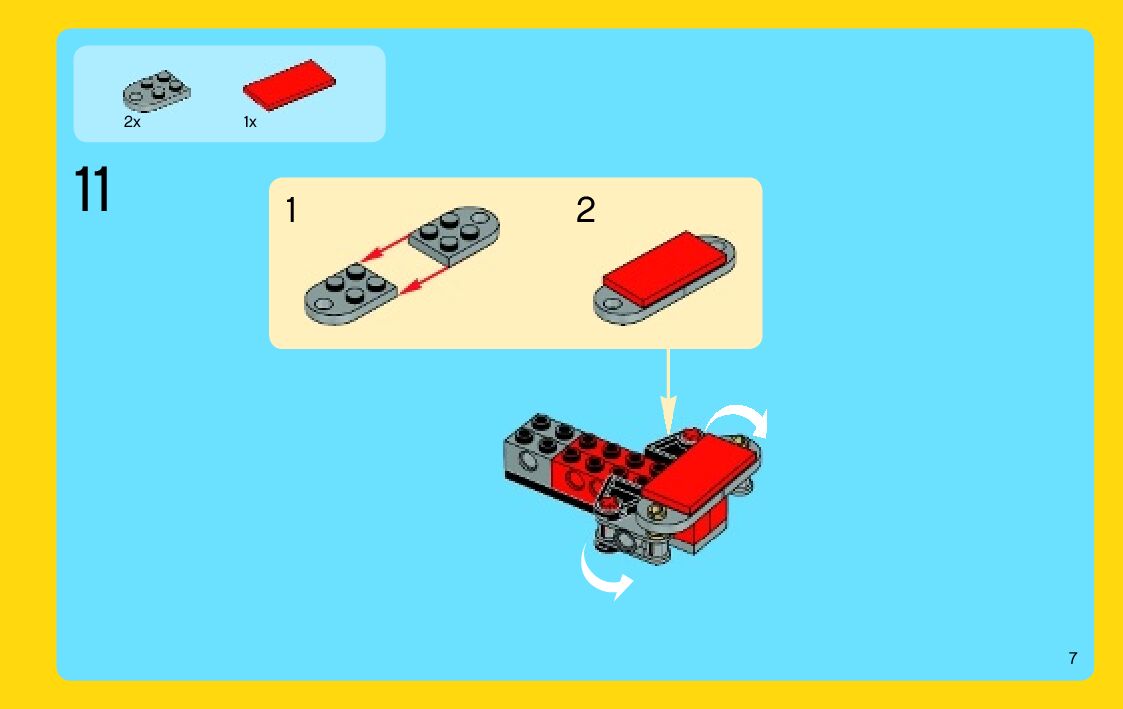 2x
1x

11

1

2

7