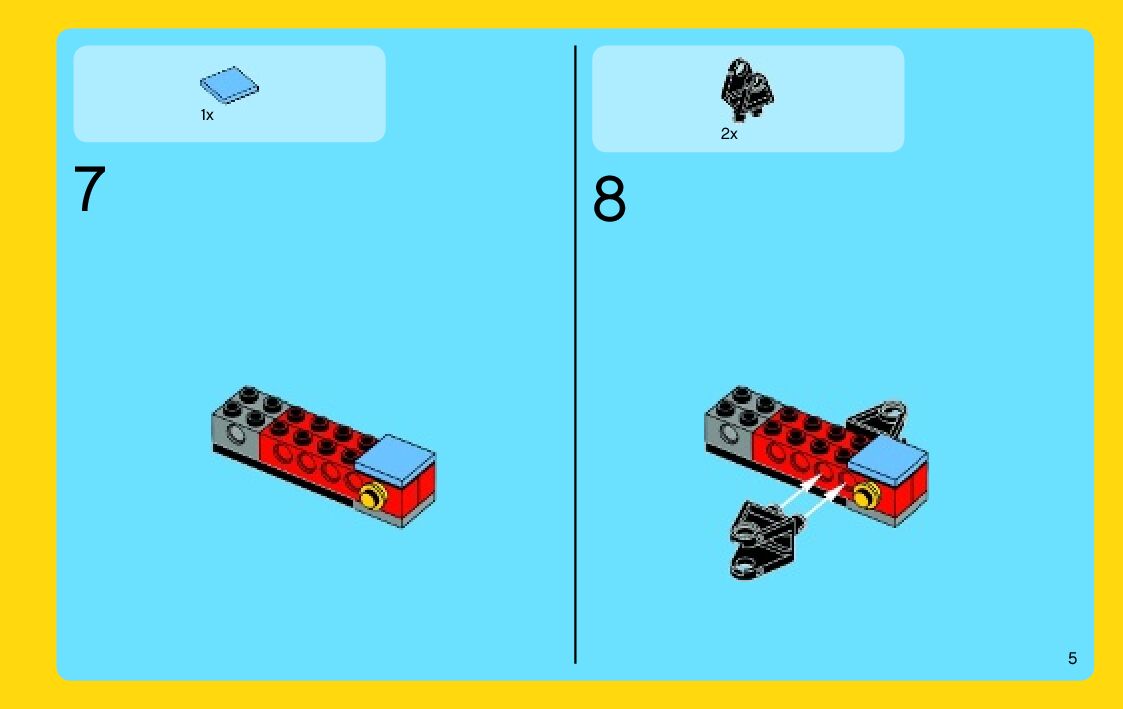 1x

7

2x

8

5