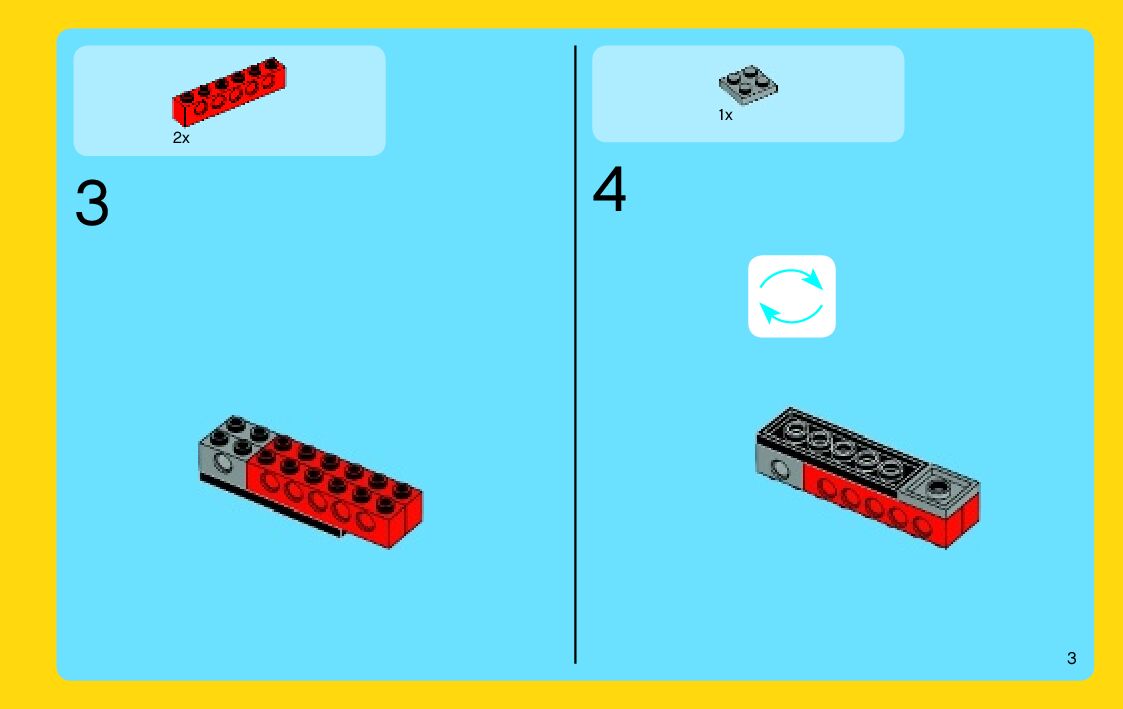 2x

3

1x

4

3