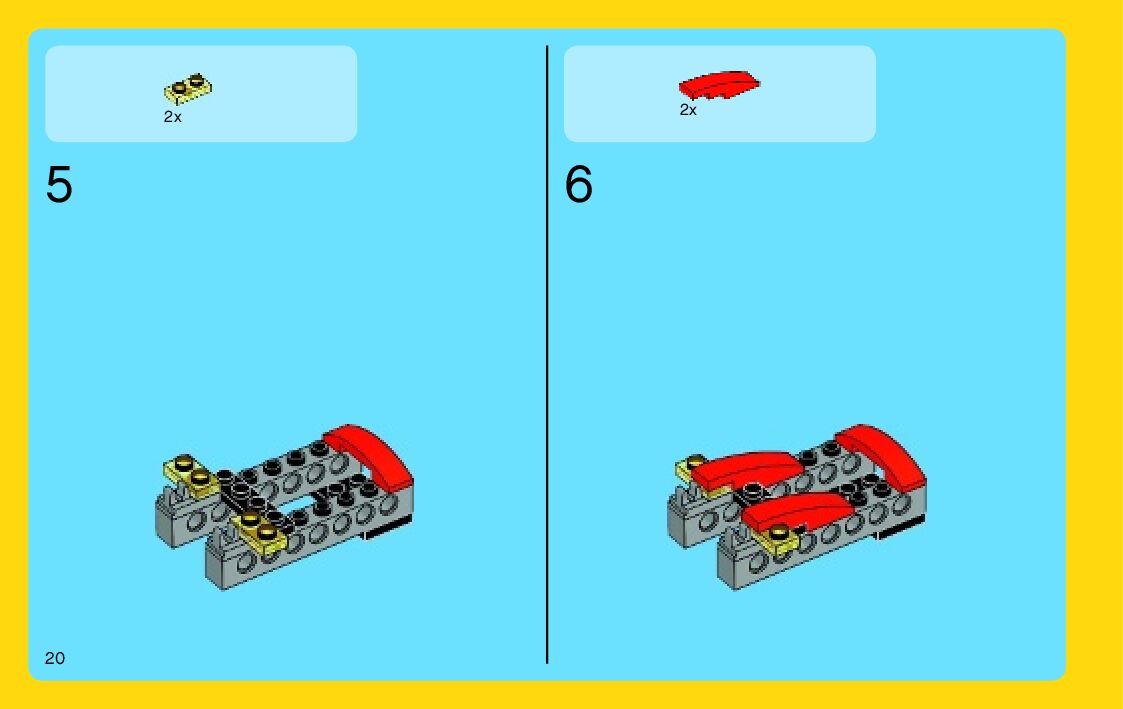 2x

5

2x

6

20