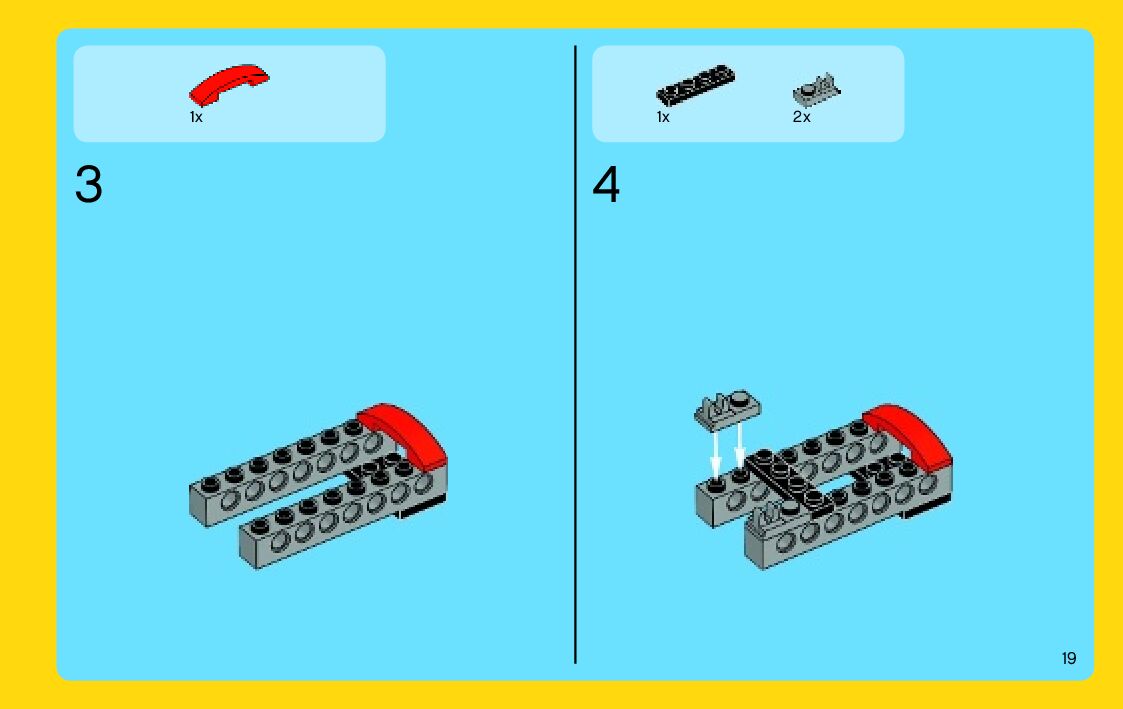 1x

3

1x

2x

4

19