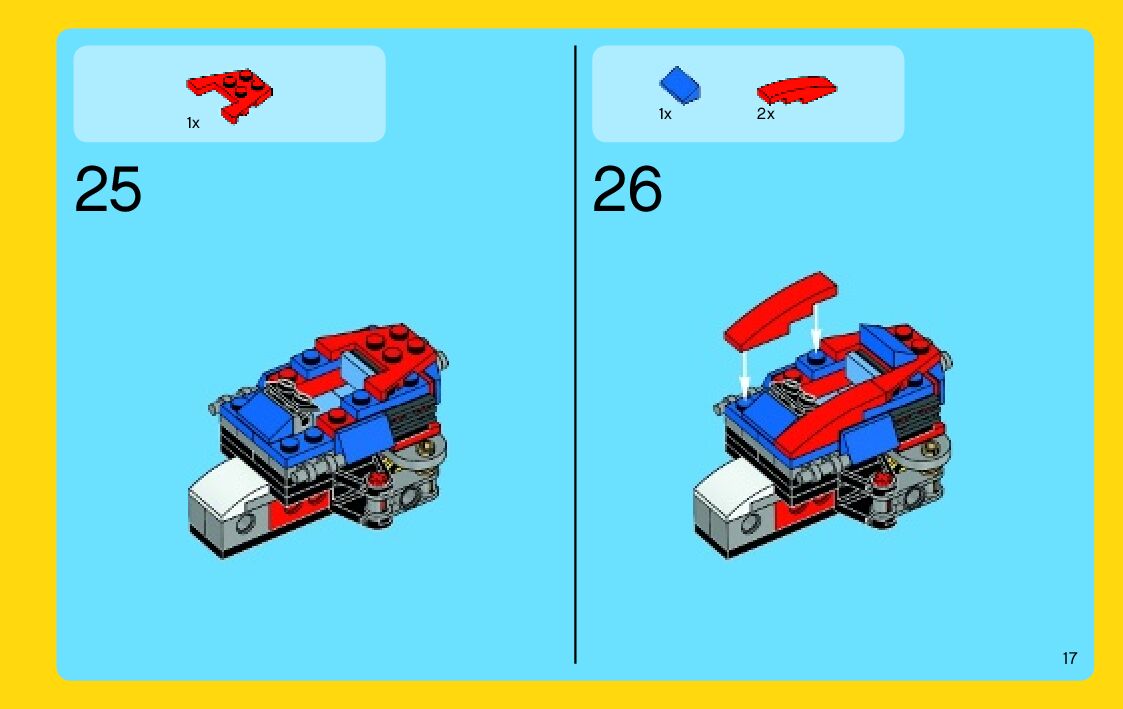 1x

25

1x 2x

26

17