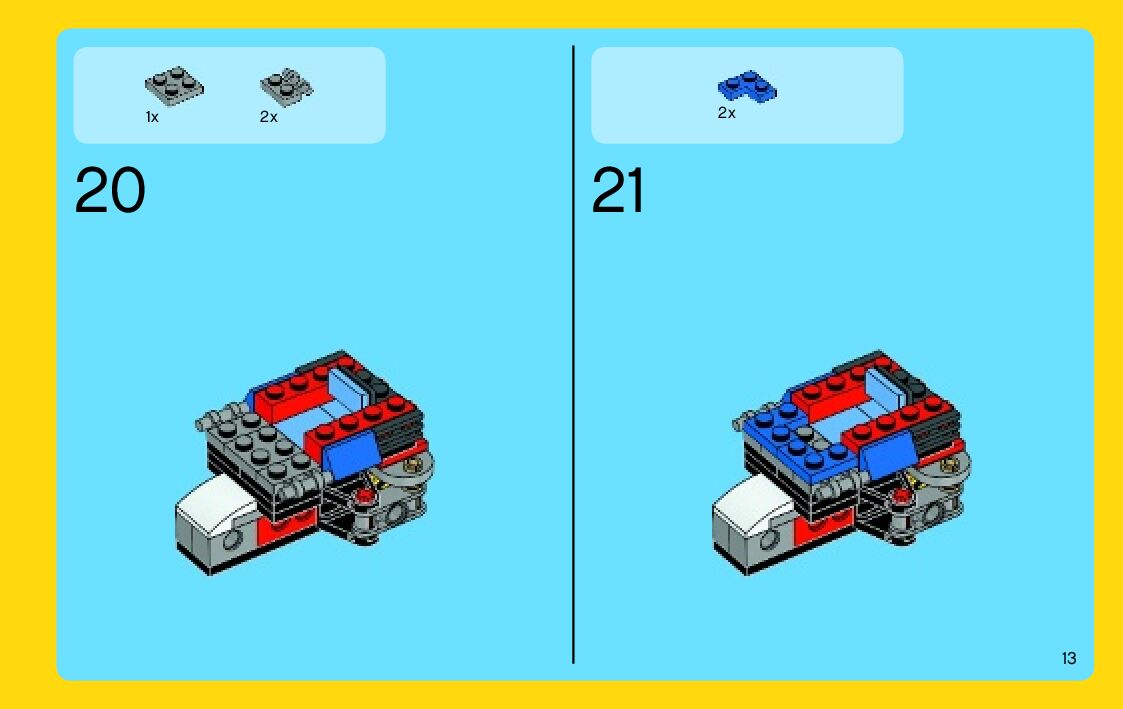 1x 2x

20

2x

21

13