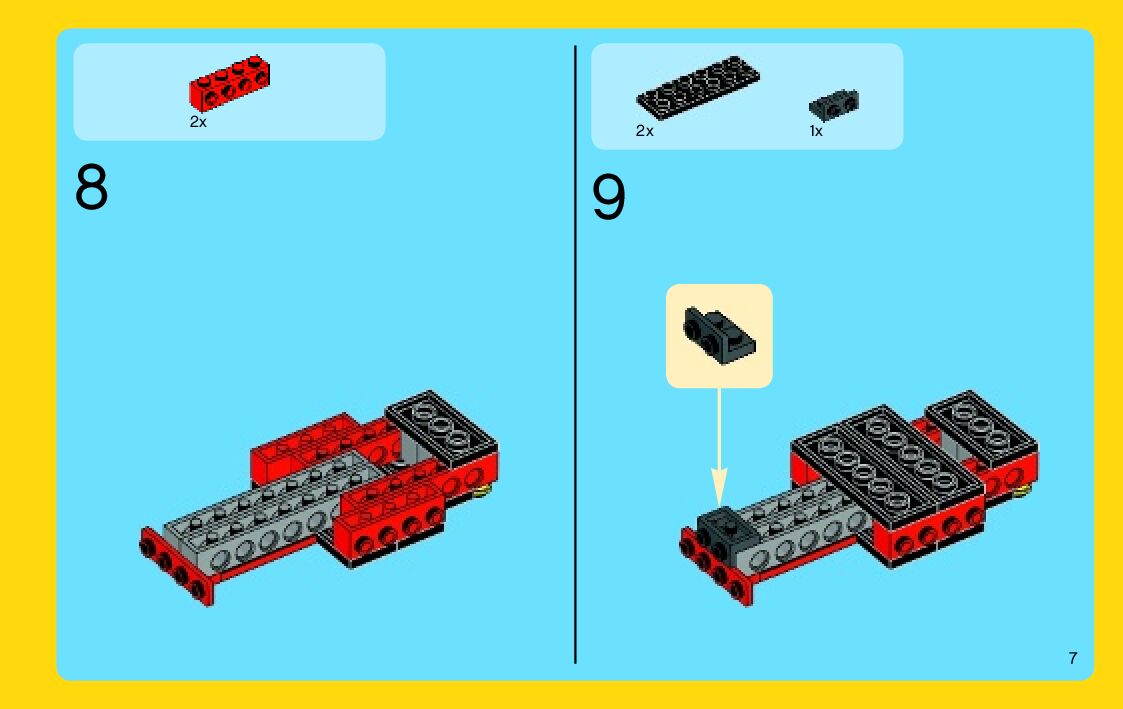 2x

8

2x

1x

9

7