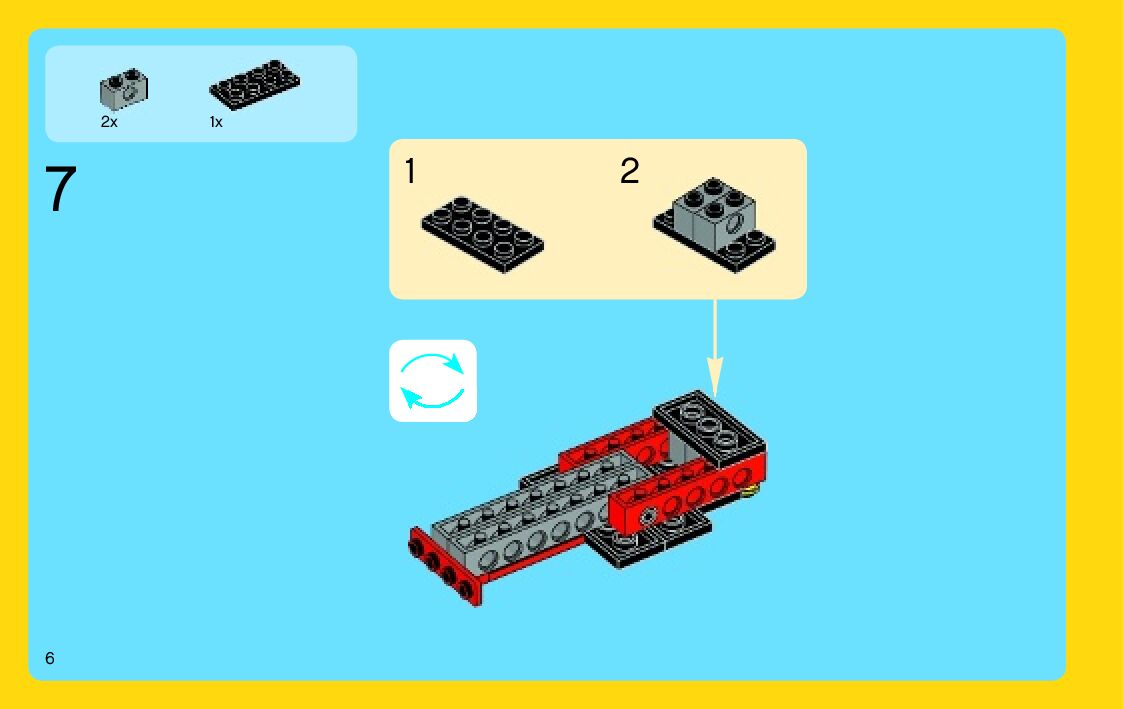 2x
1x

7

1
2

6