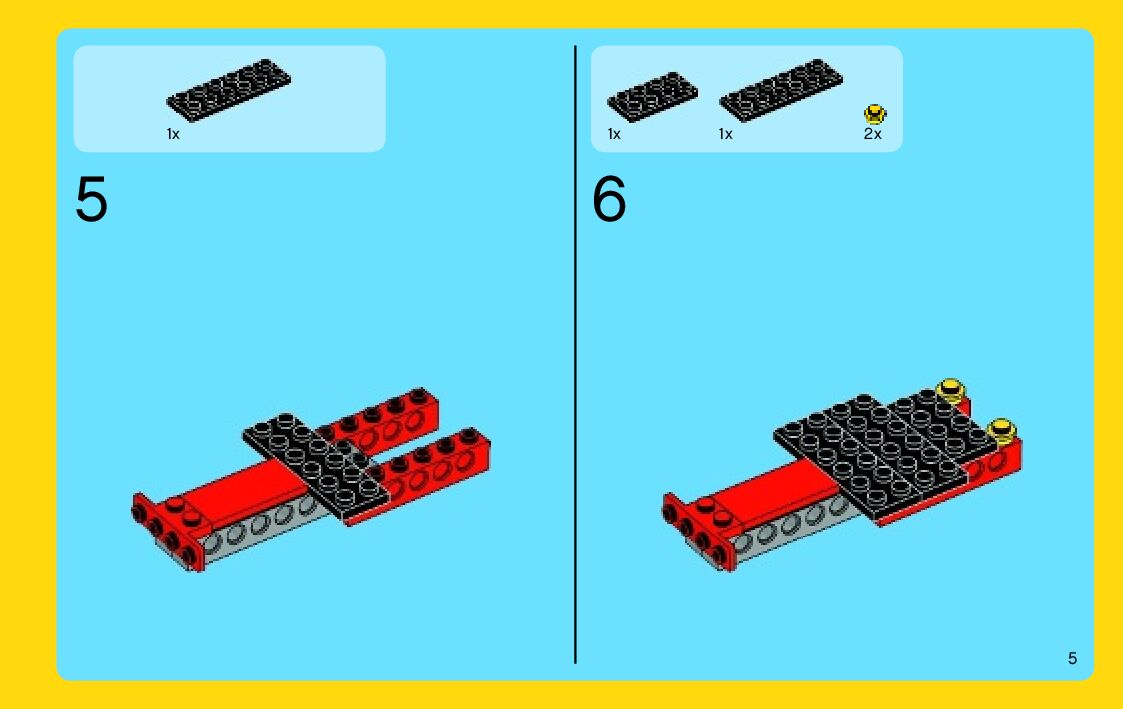 1x

5

1x 1x 2x

6

5