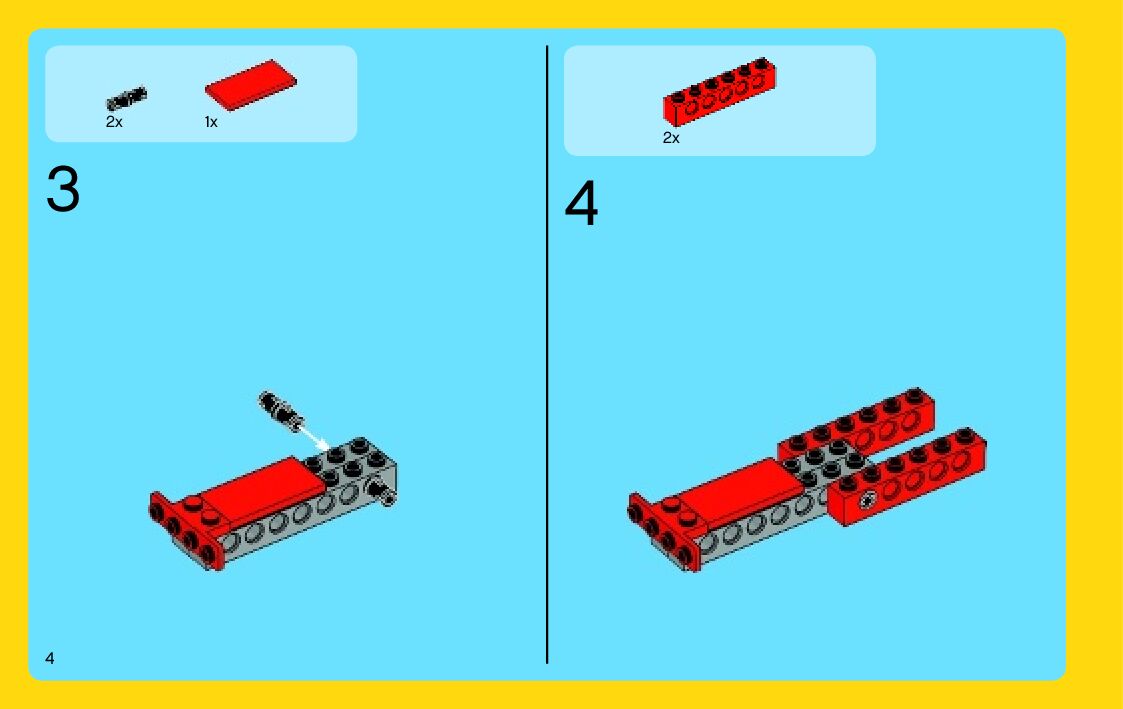 2x 1x

3

2x

4

4