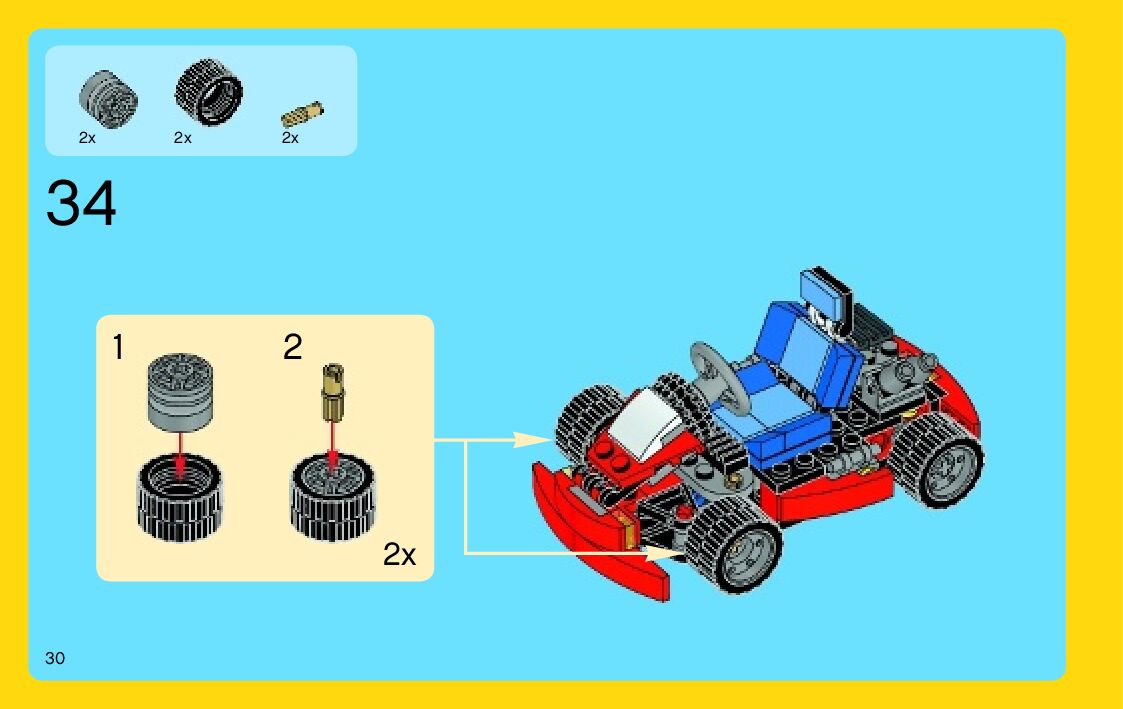 2x 2x 2x

34

1 2

2x

30