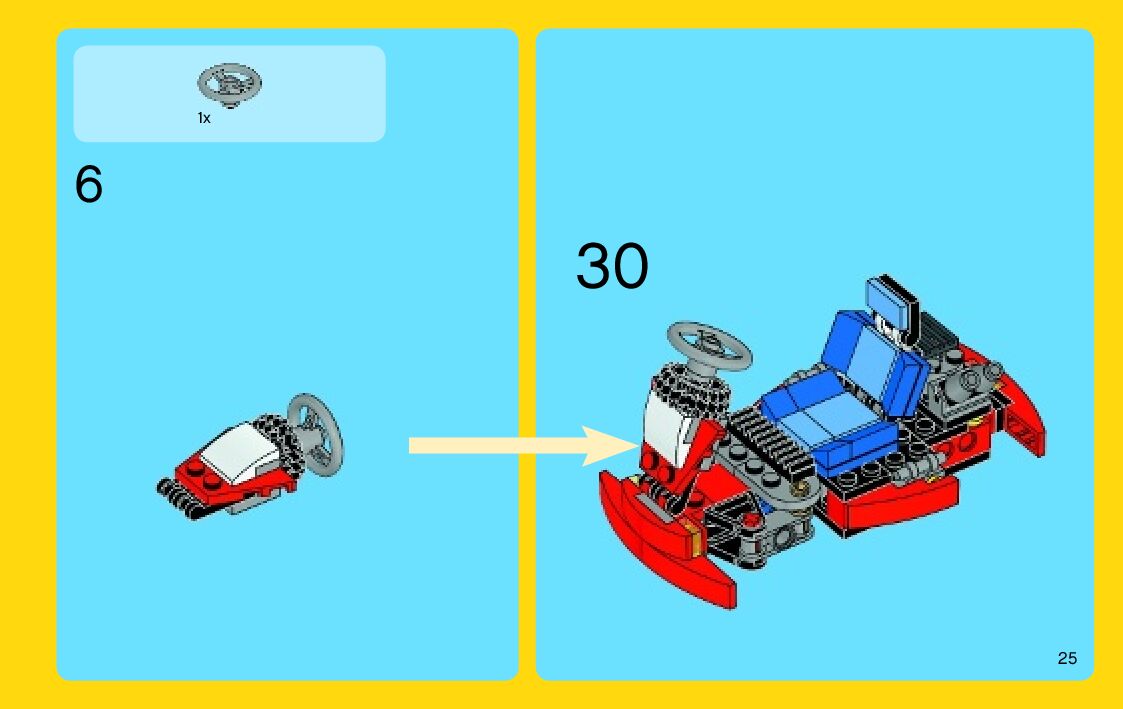 1x

6

30

25