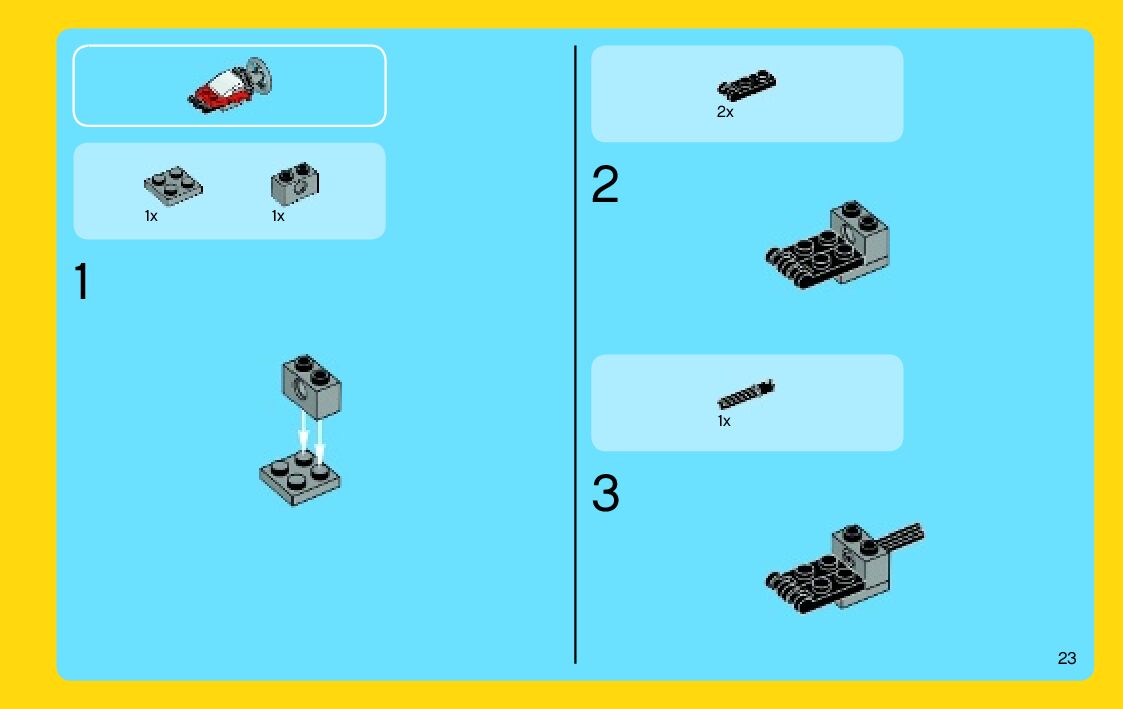 1x

1x

1

2x

2

1x

3

23