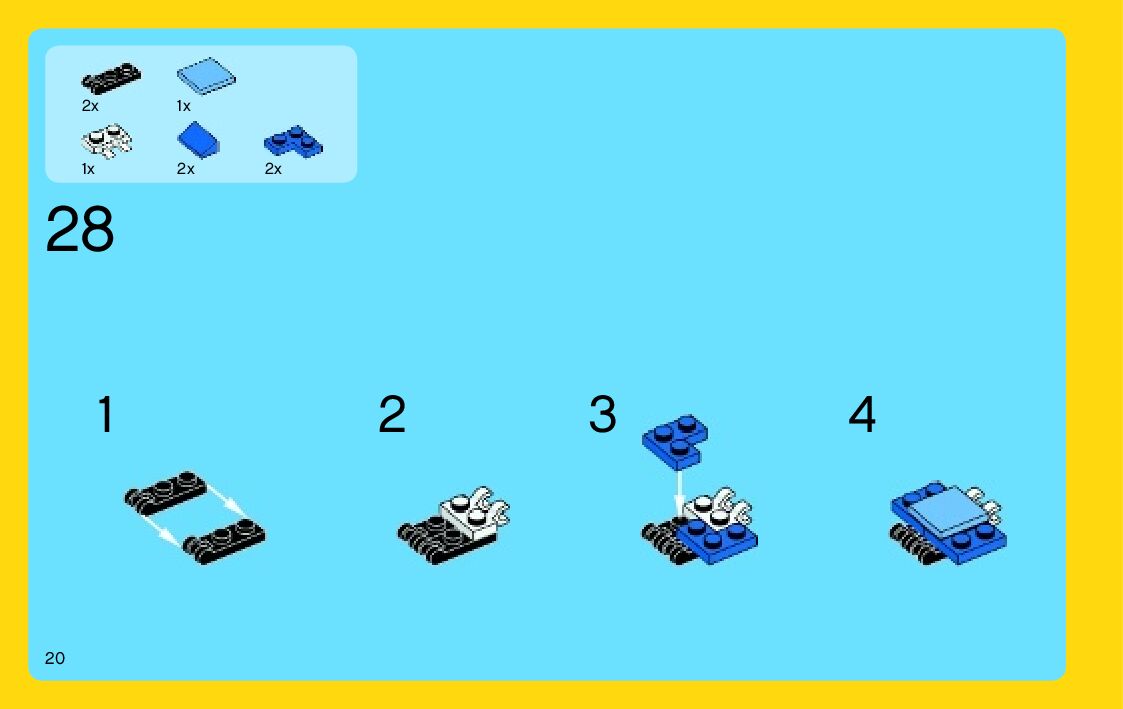 2x
1x
1x
2x
2x

28

1

2

3

4

20