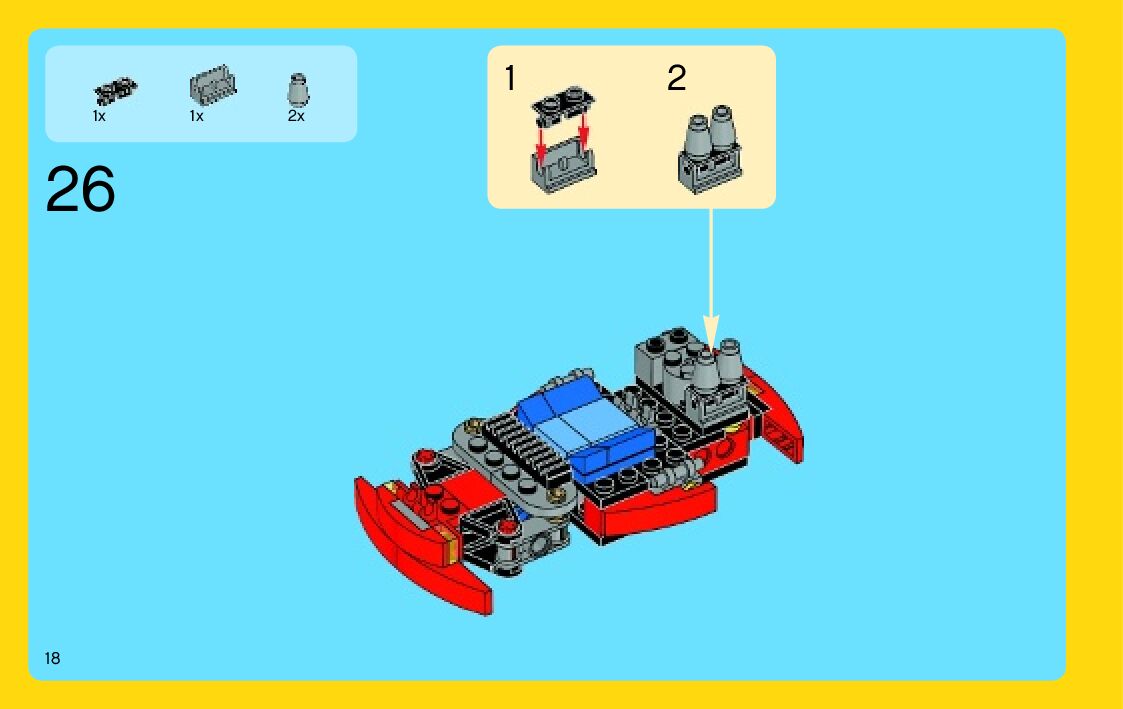 1x 1x 2x

26

1 2

18