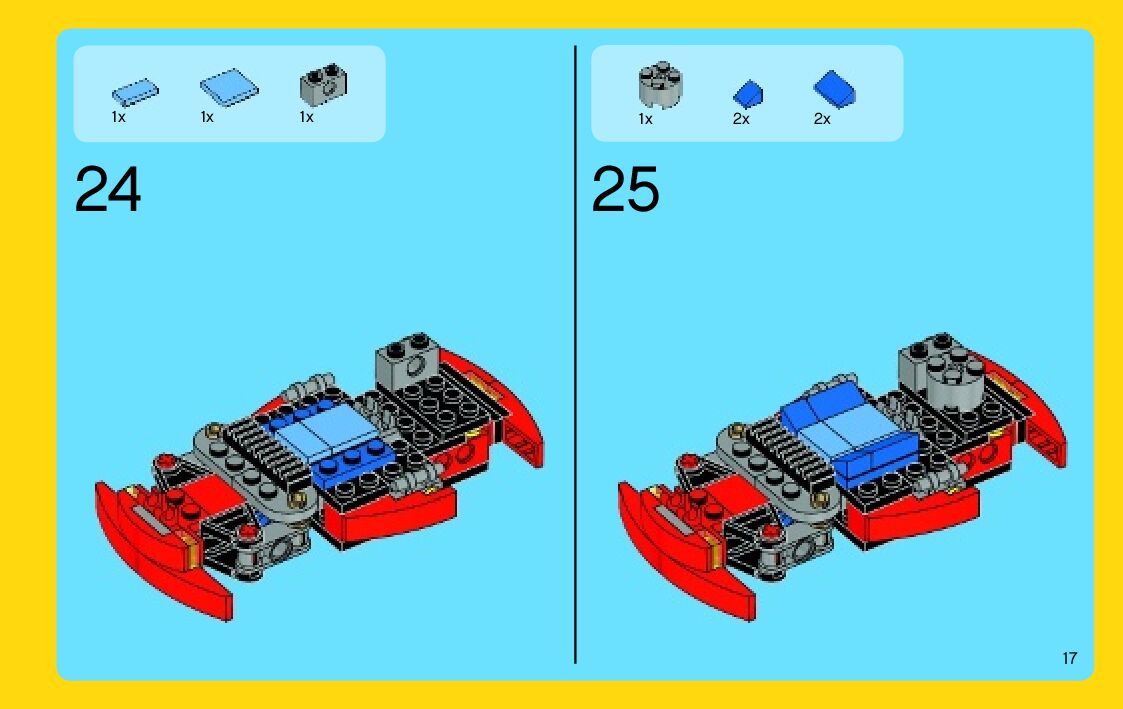 1x 1x 1x

24

1x 2x 2x

25

17