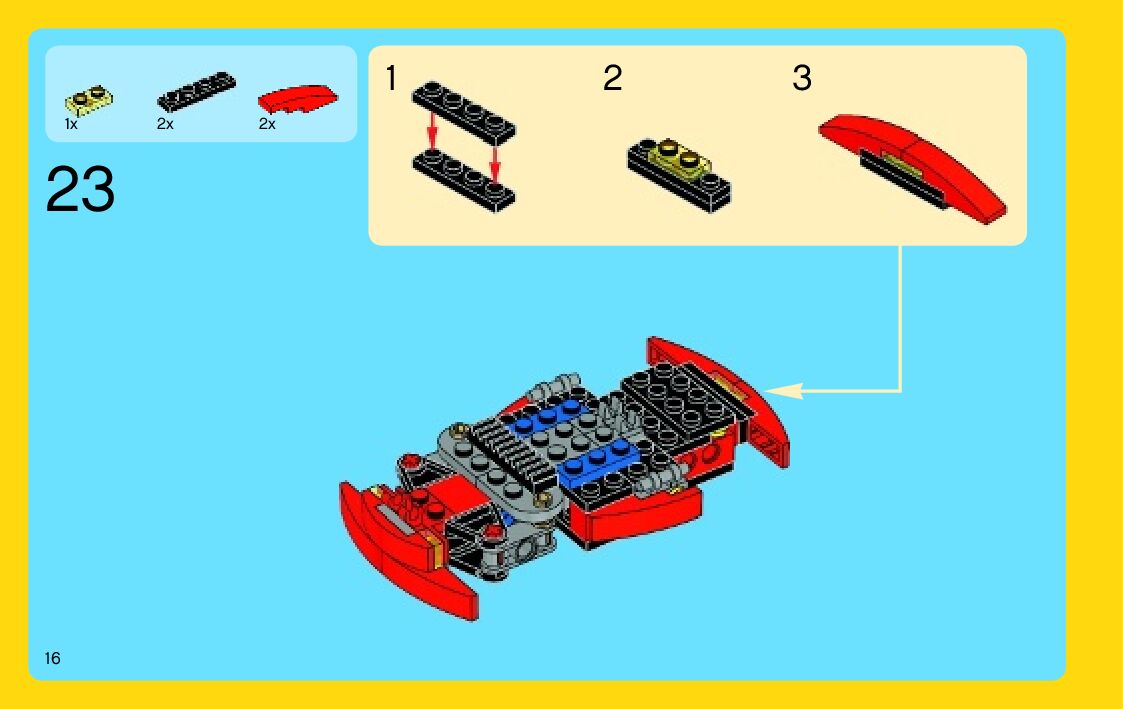 1x 2x 2x

23

1 2 3

16