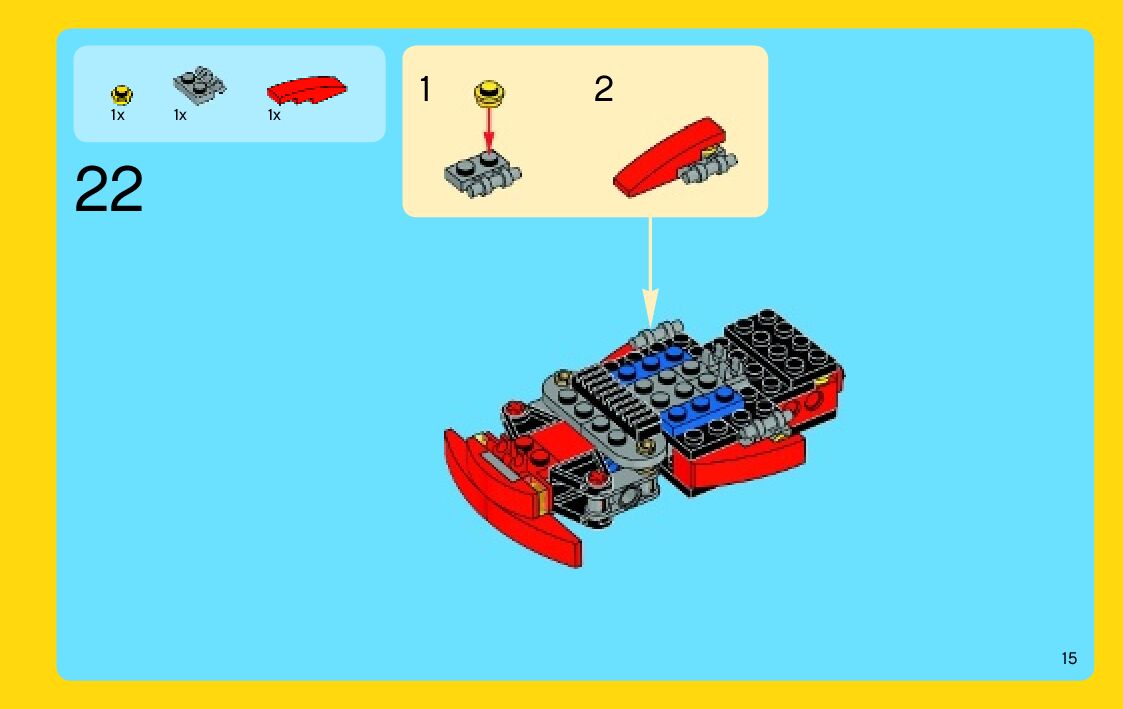 1x 1x 1x

22

1

2

15