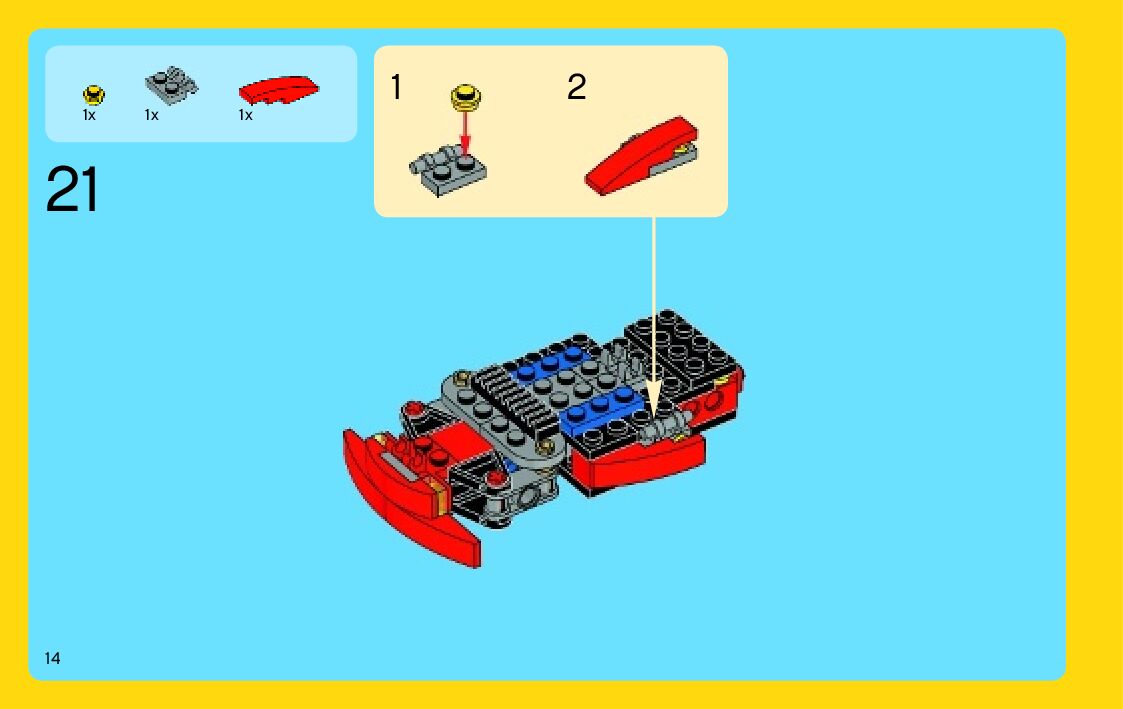 1x 1x 1x

21

1

2

14