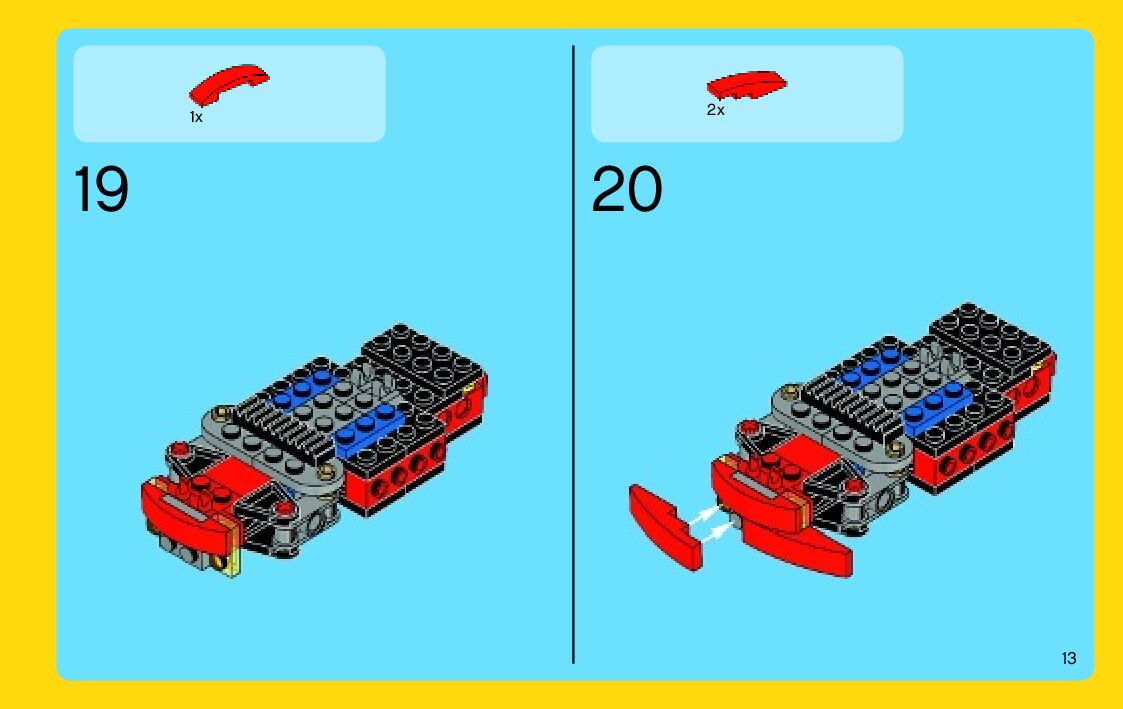 1x

19

2x

20

13