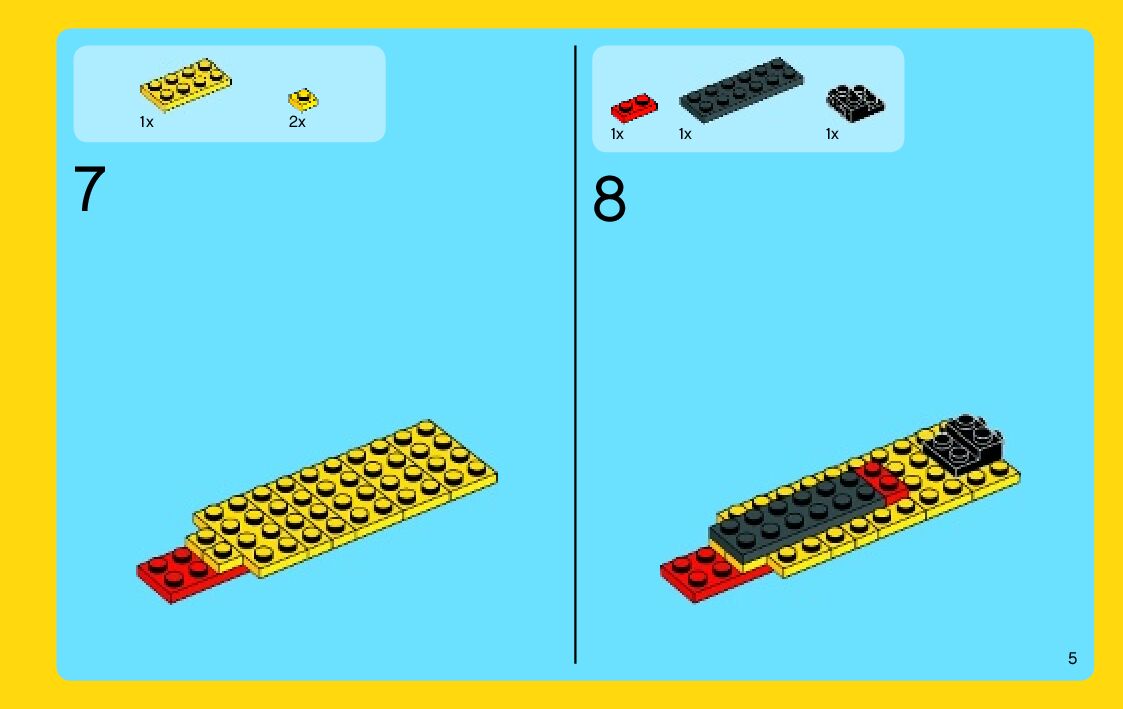 1x

2x

7

1x

1x

1x

8

5