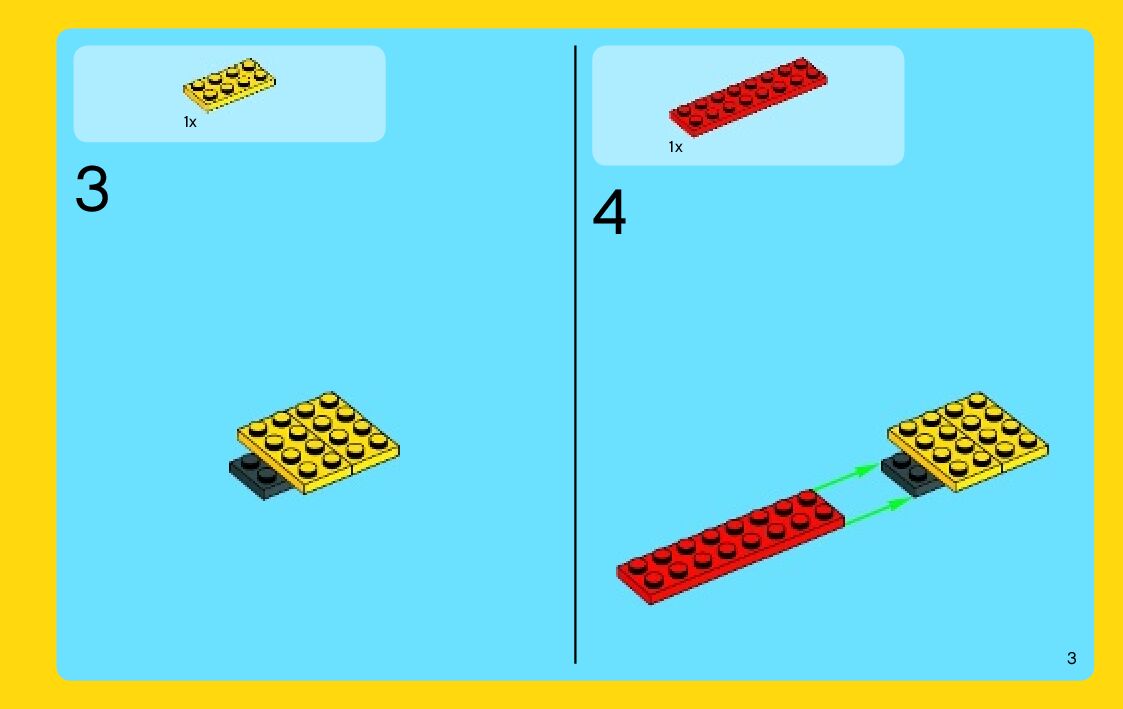 1x

3

1x

4

3