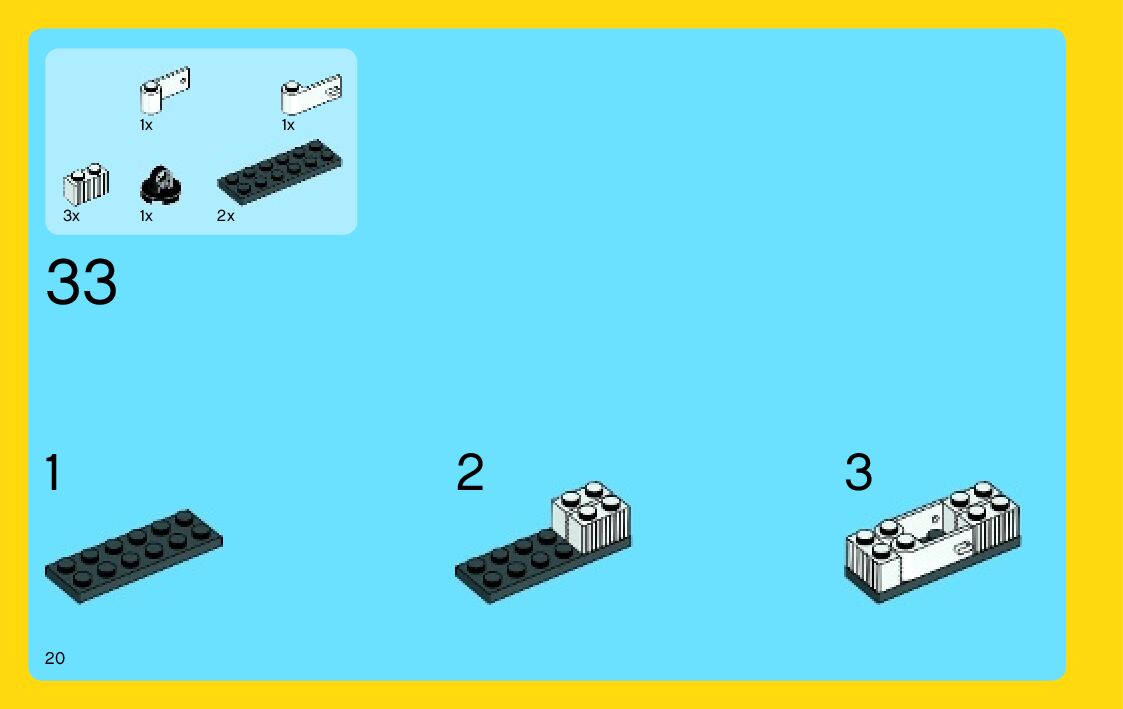 1x
1x
3x
1x
2x

33

1

2

3

20