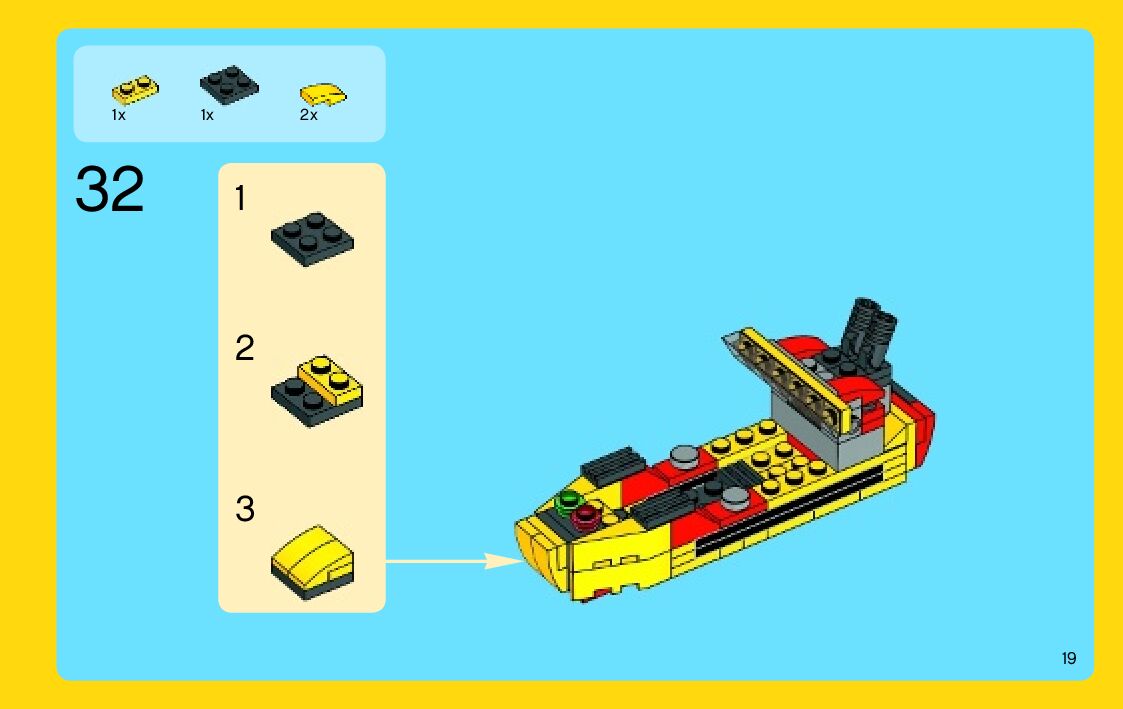 1x 1x 2x

32

1

2

3

19