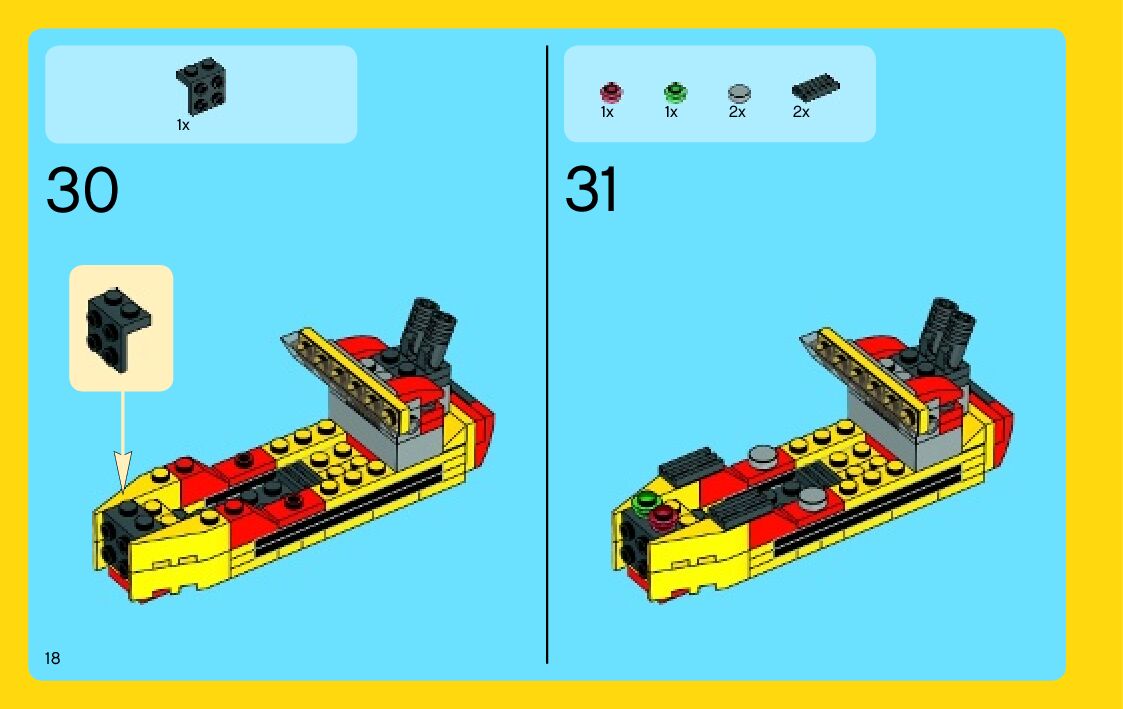 1x

30

1x 1x 2x 2x

31

18