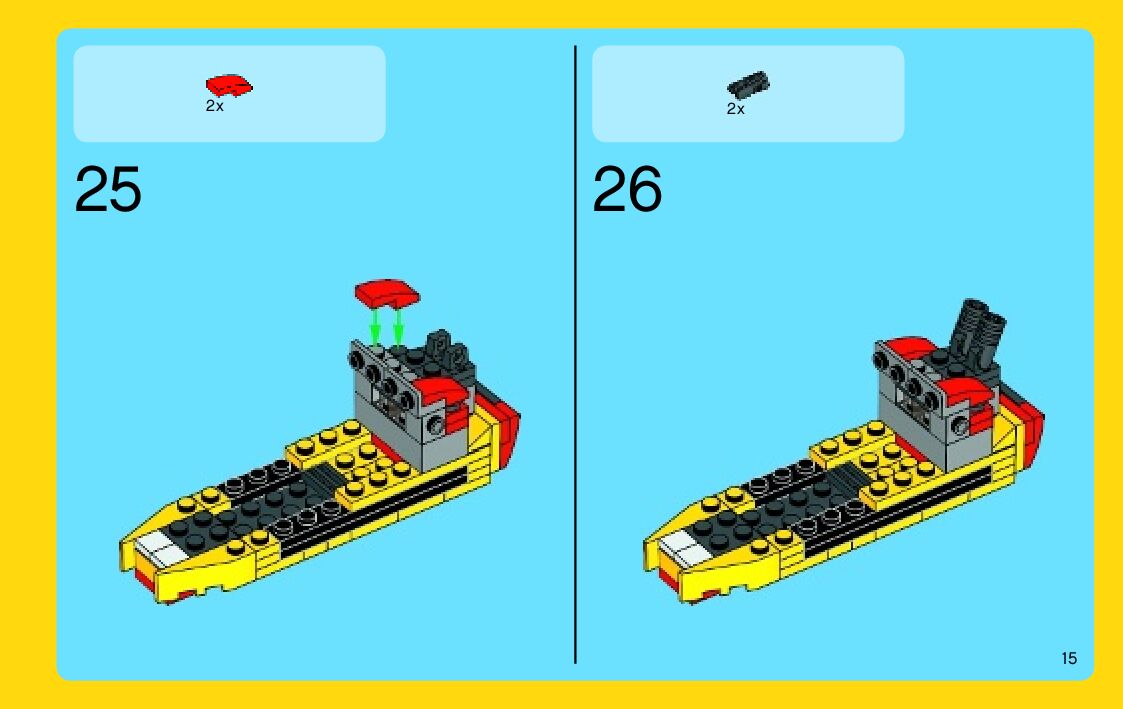 2x

25

2x

26

15