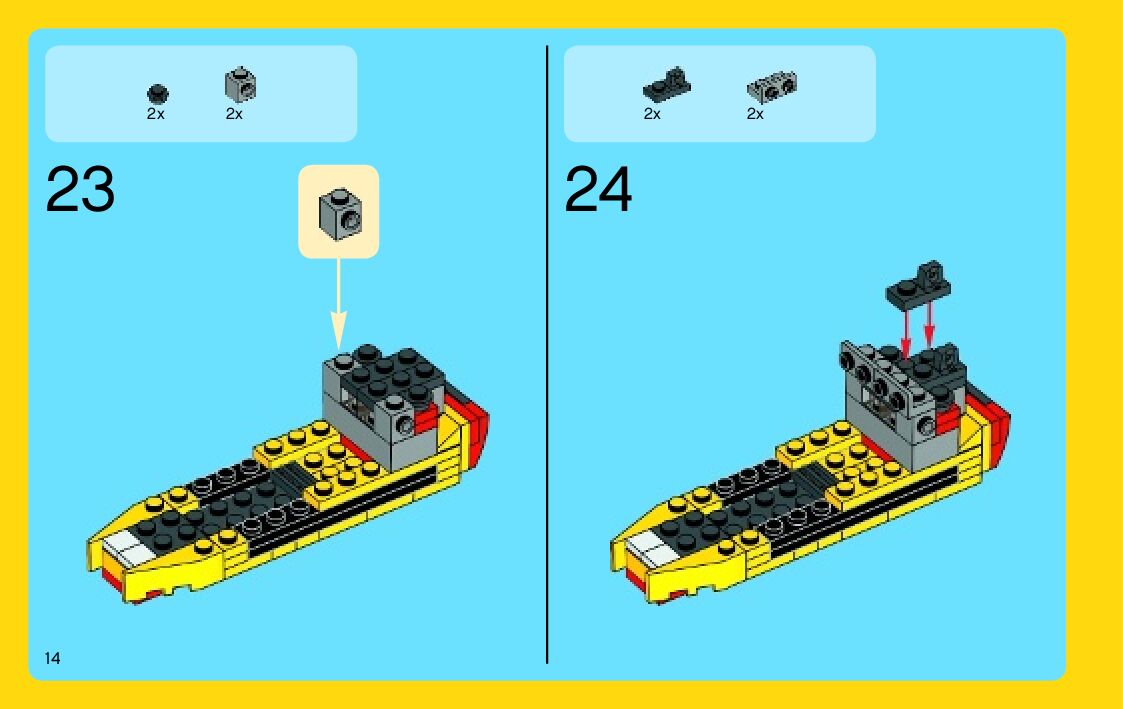 2x 2x

23

2x 2x

24

14