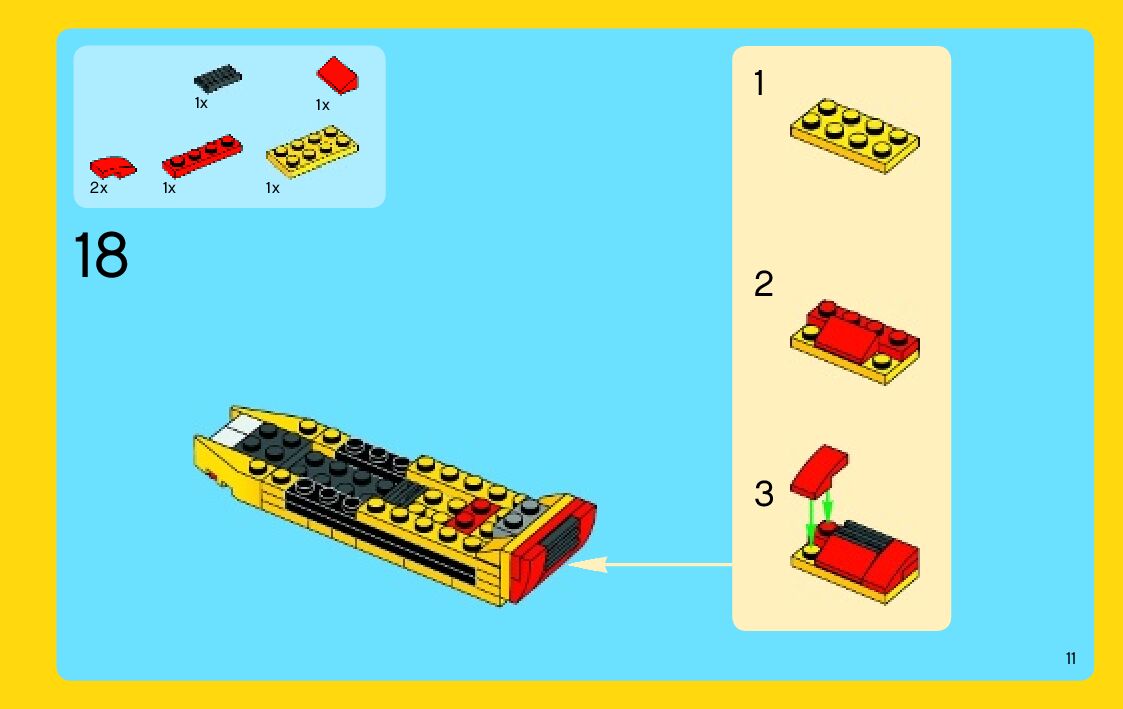 1x 1x
2x 1x 1x

18

1

2

3

11