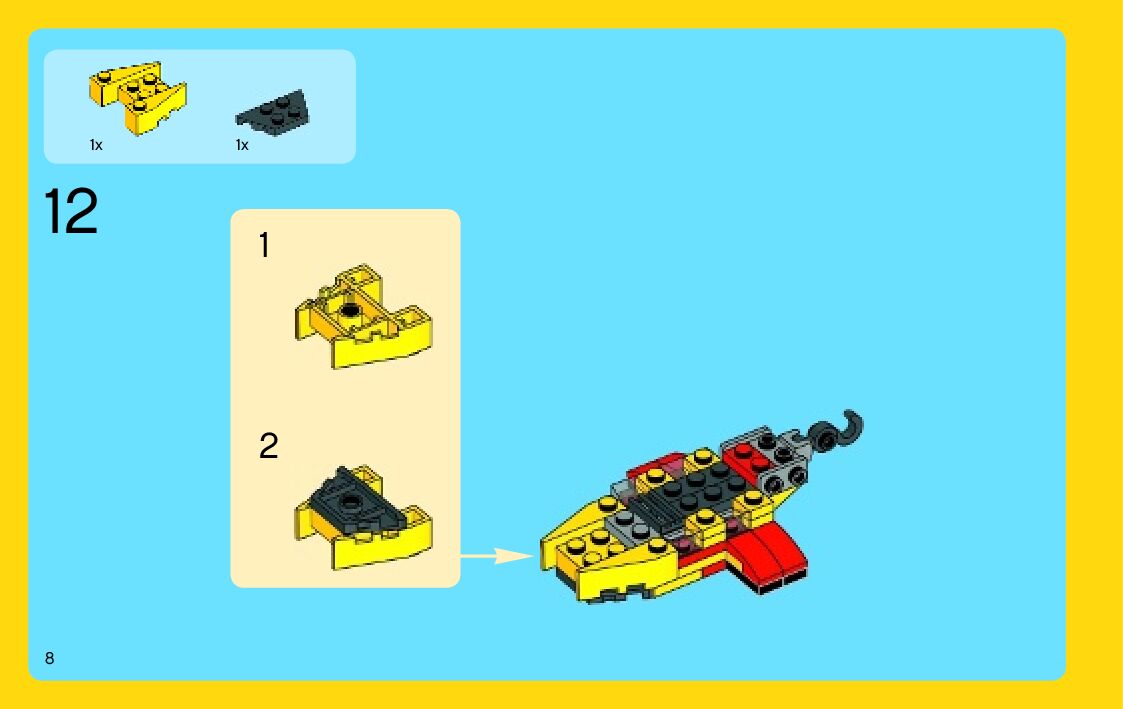 1x
1x

12

1

2

8