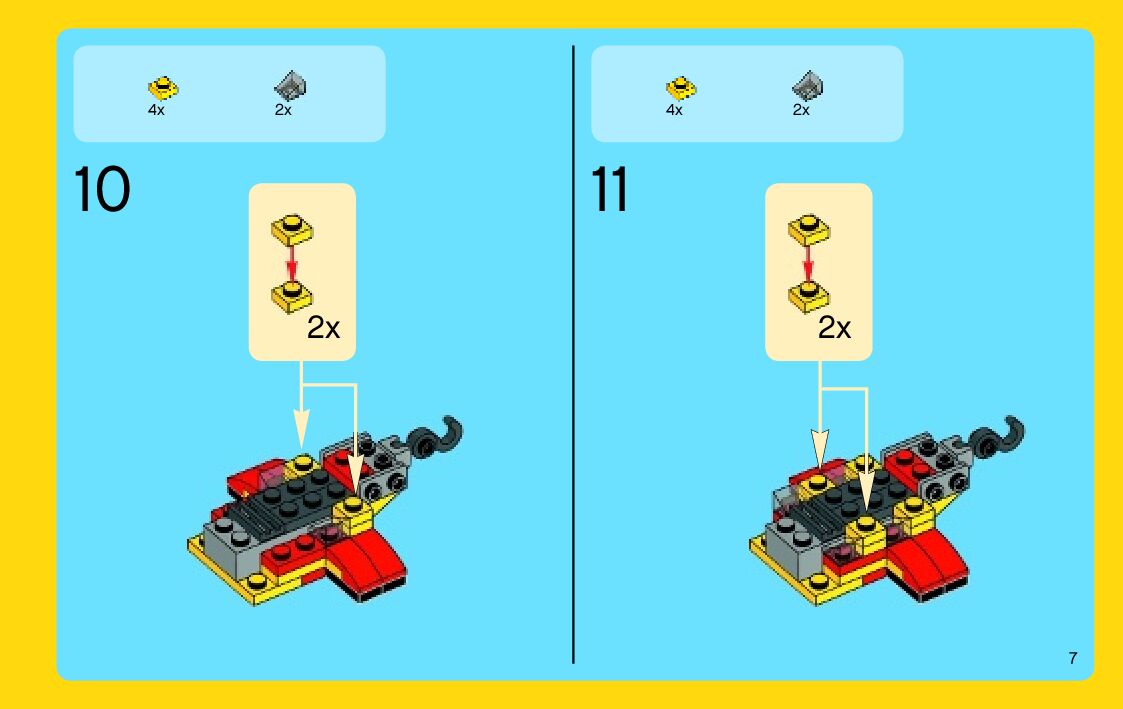 4x

2x

10

2x

4x

2x

11

2x

7