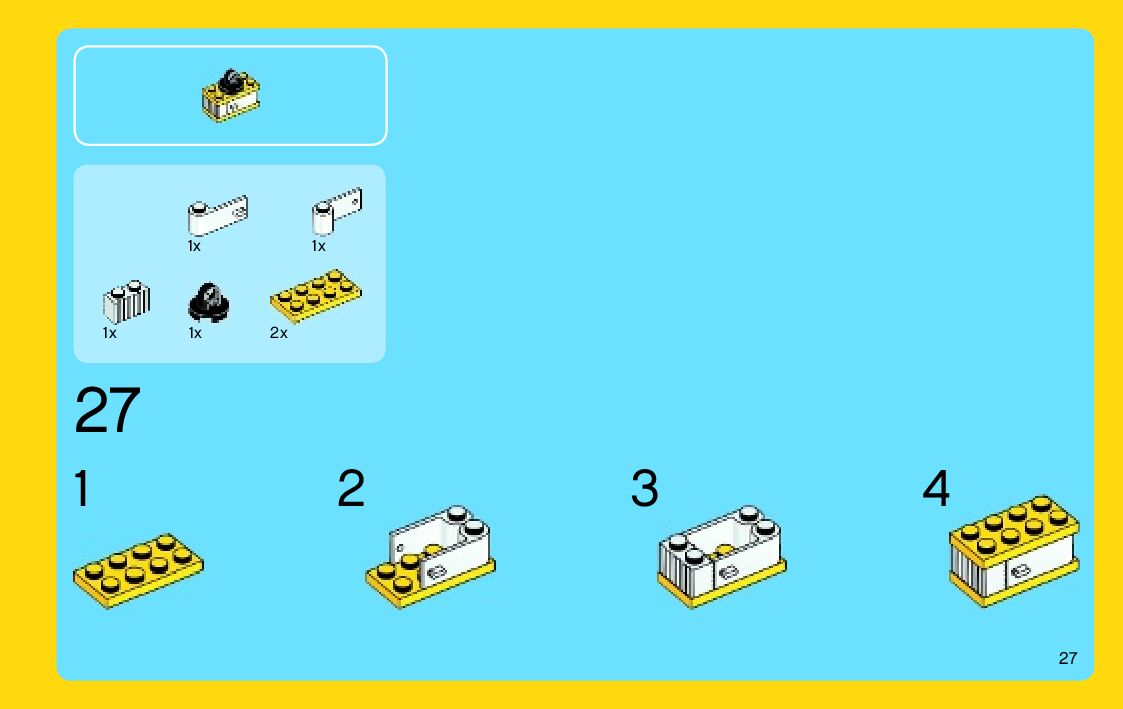 1x 1x

1x 1x 2x

27

1

2

3

4

27