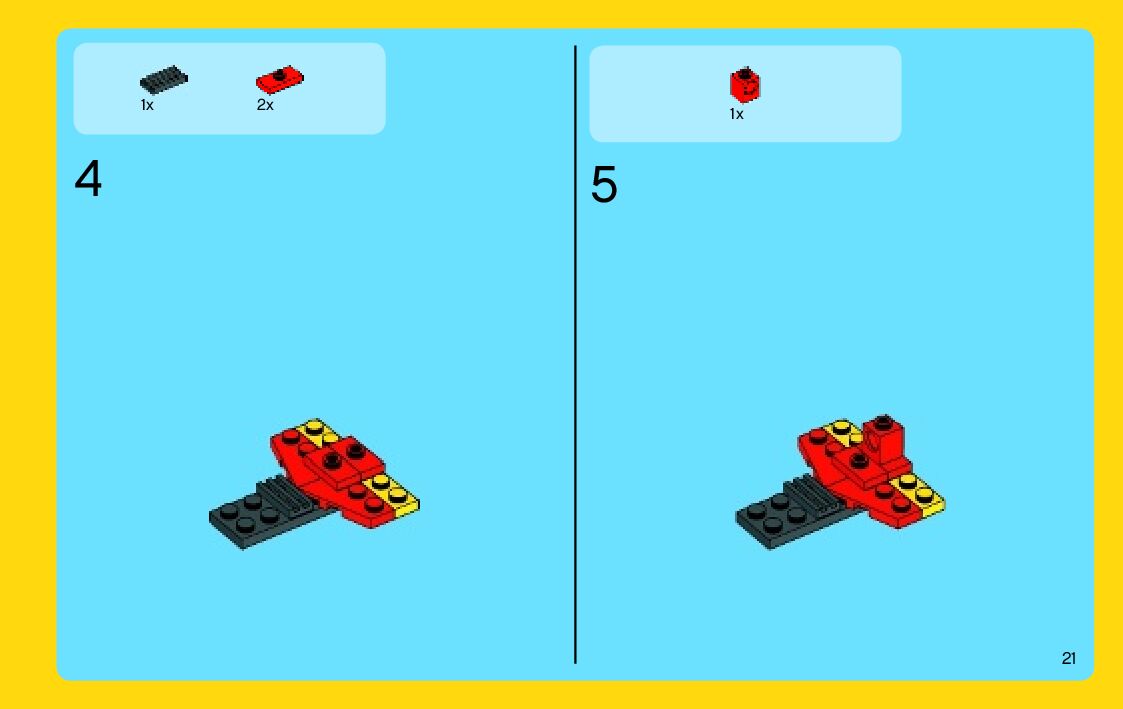 1x
2x

4

1x

5

21