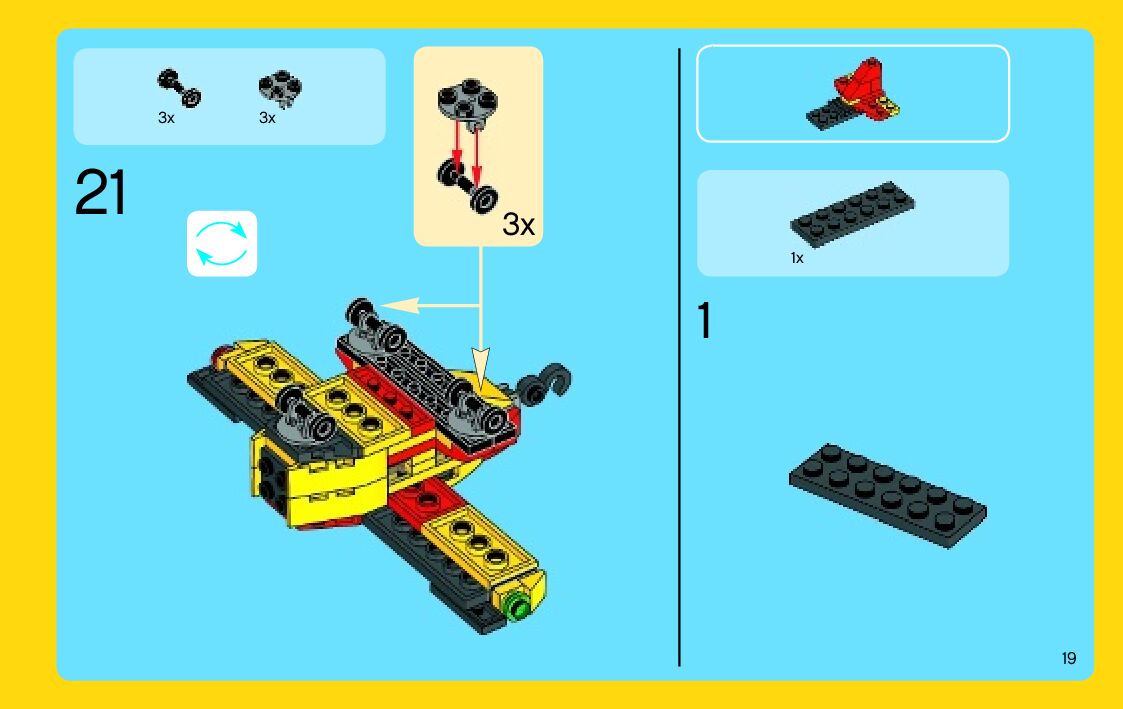 3x 3x

21

3x

1x

1

19