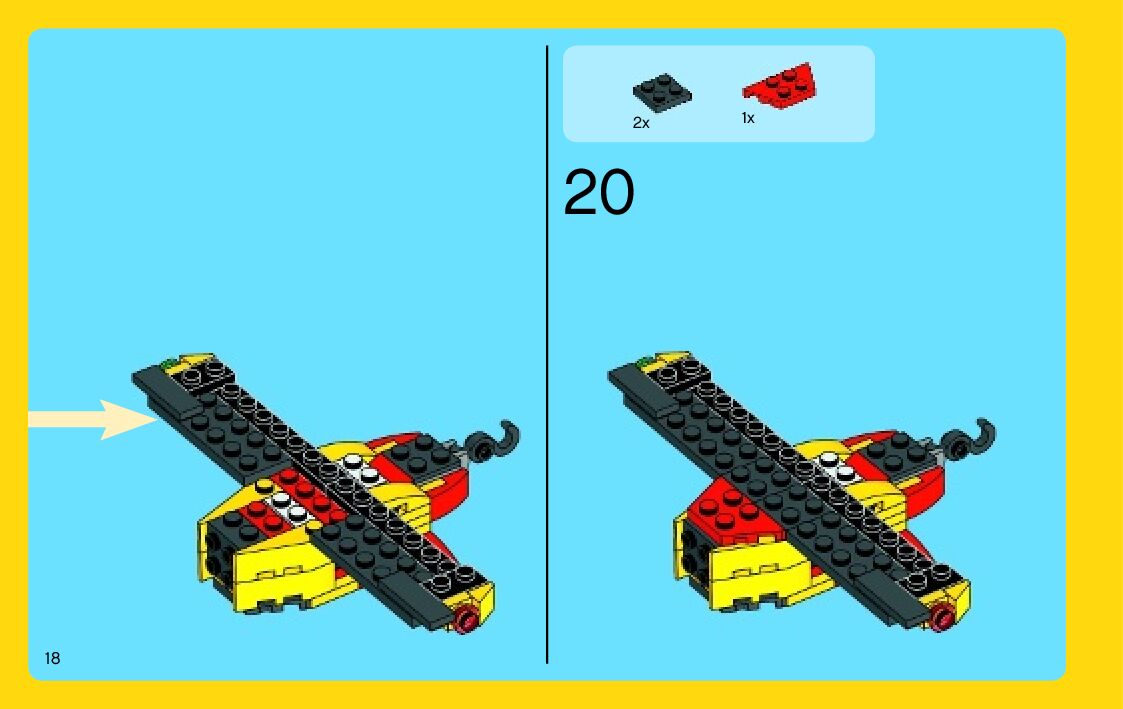 2x
1x

20

18