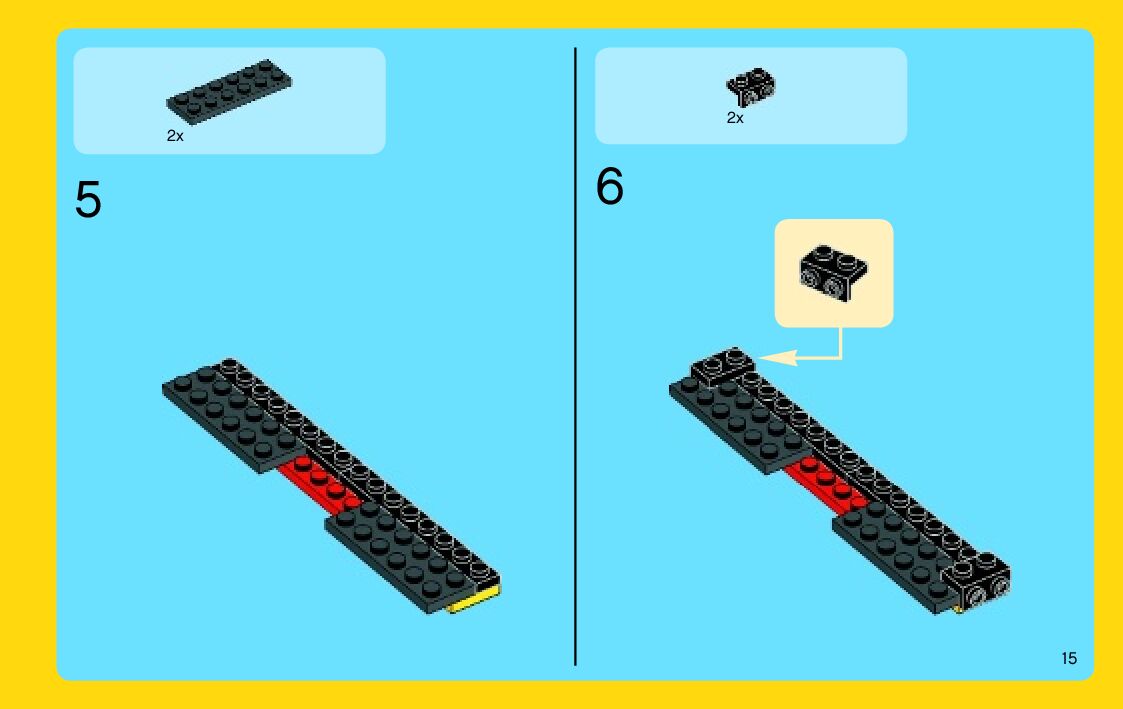 2x

5

2x

6

15