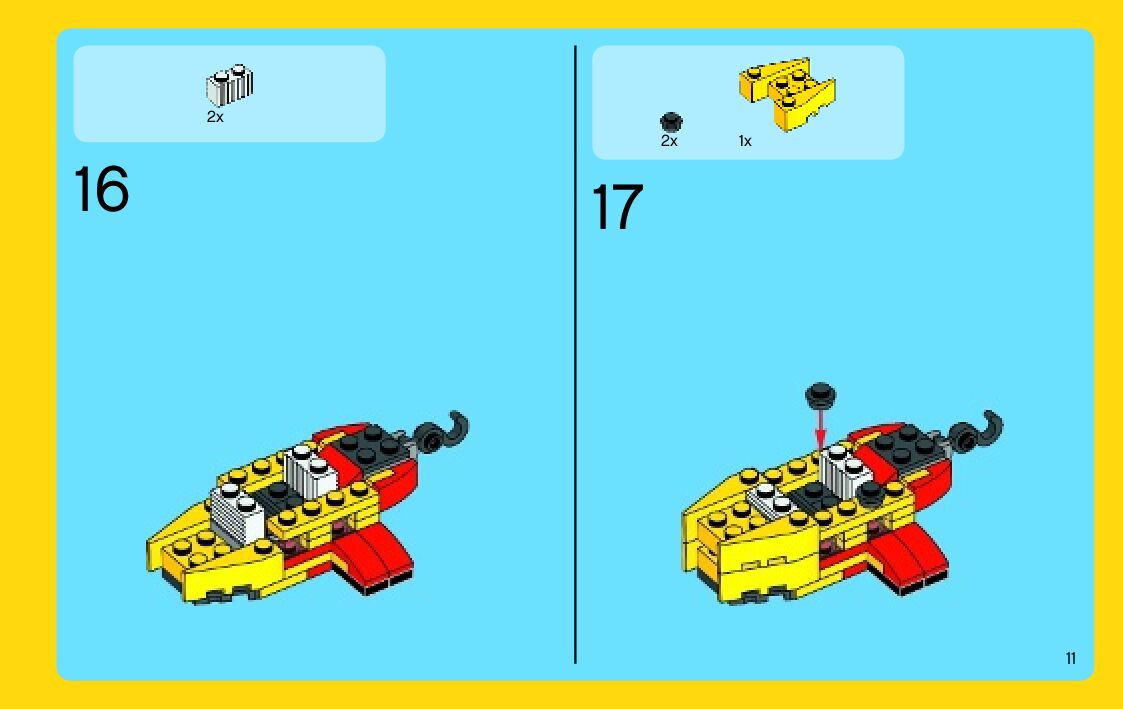 2x

16

2x

1x

17

11