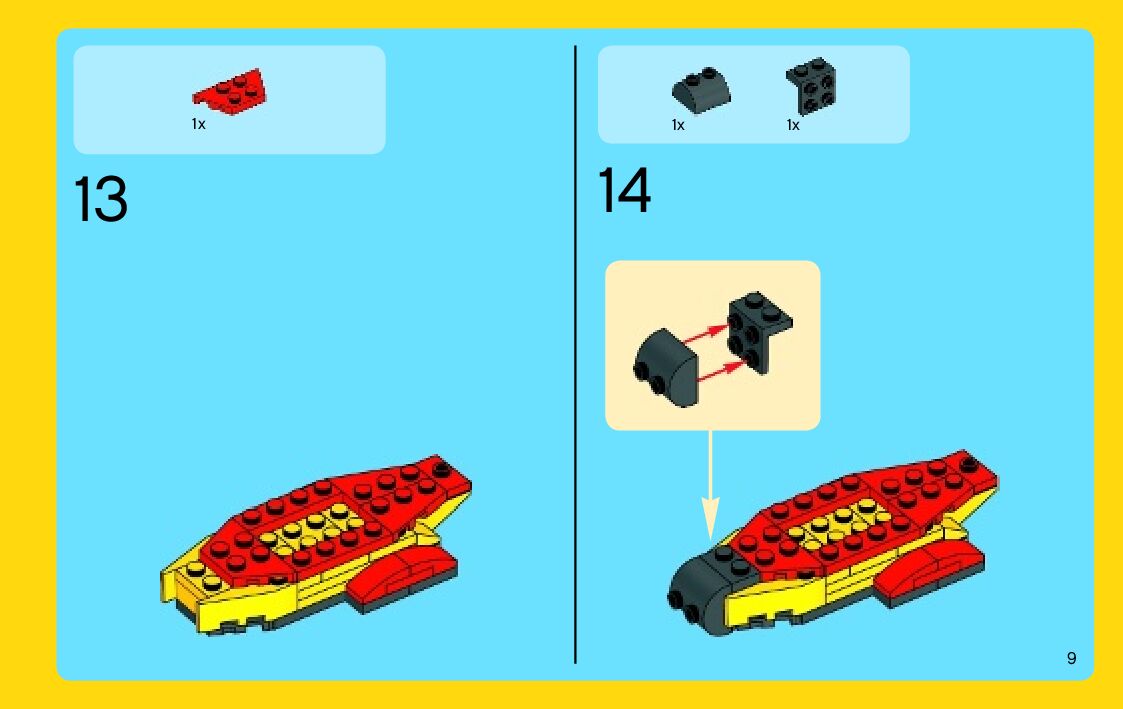 1x

13

1x 1x

14

9