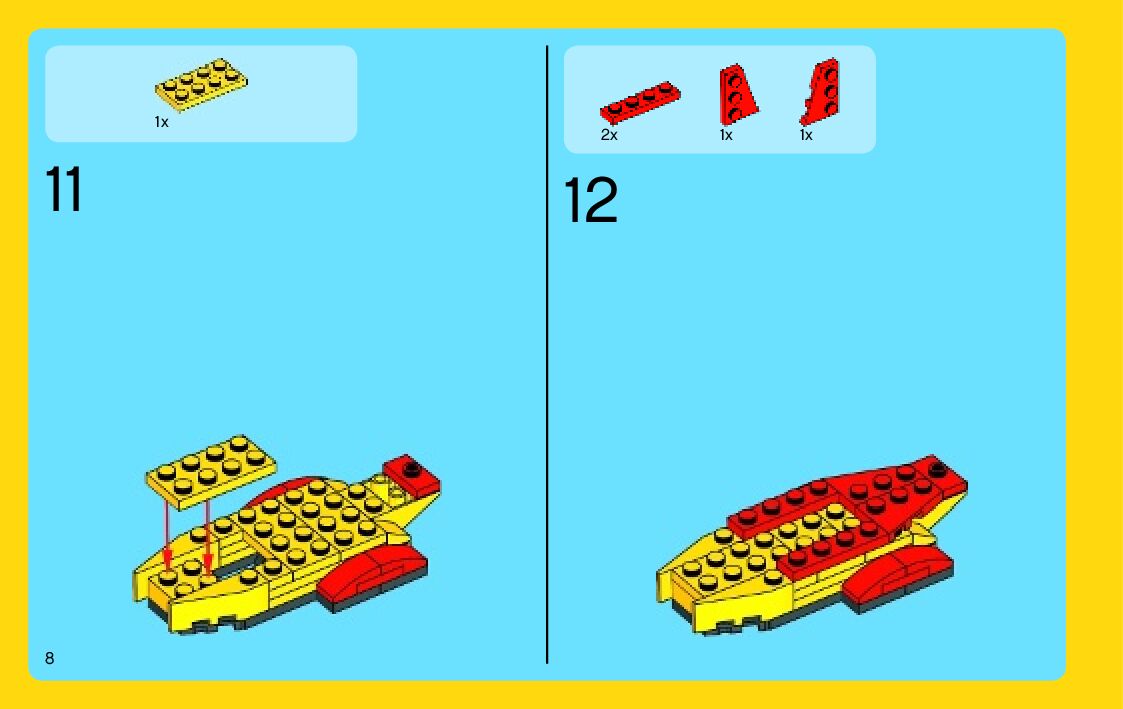 1x

11

8

2x 1x 1x

12