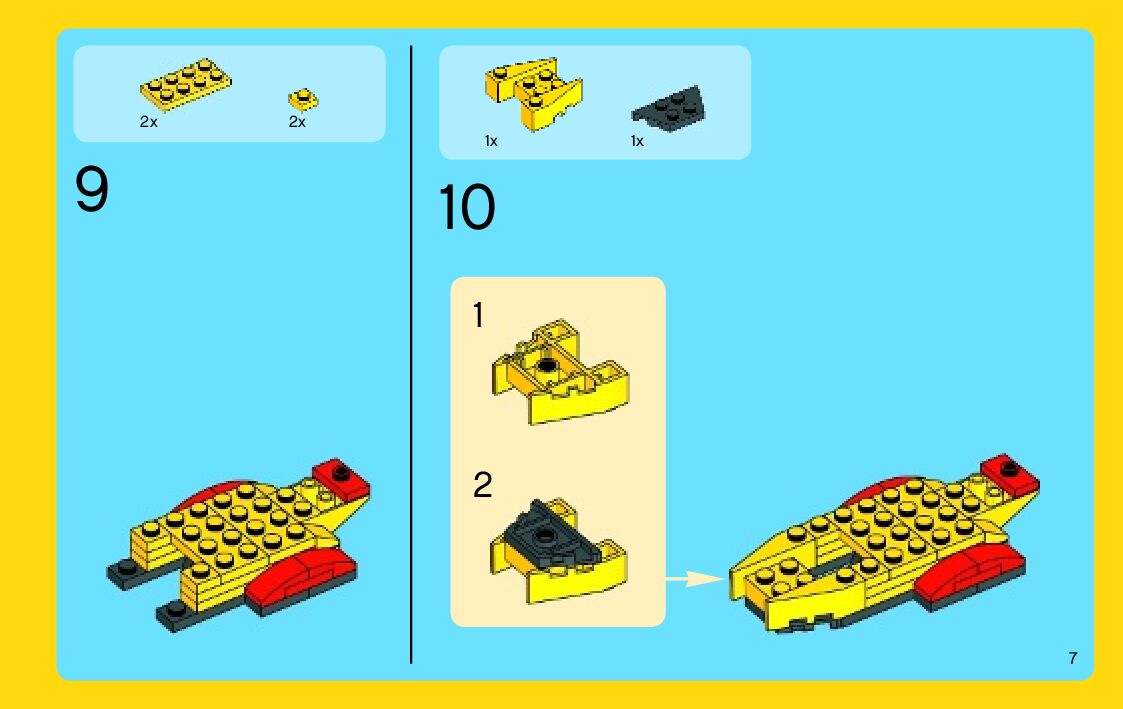 2x
2x

9

1x
1x

10

1

2

7