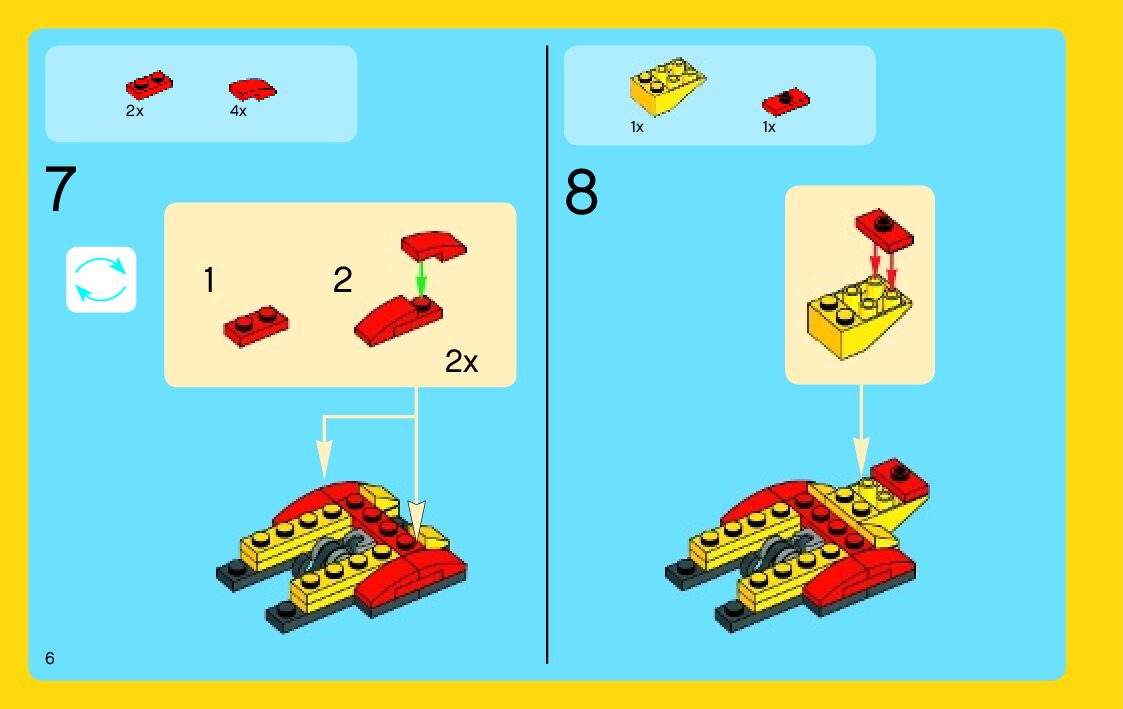 2x
4x

7

1
2
2x

6

1x
1x

8