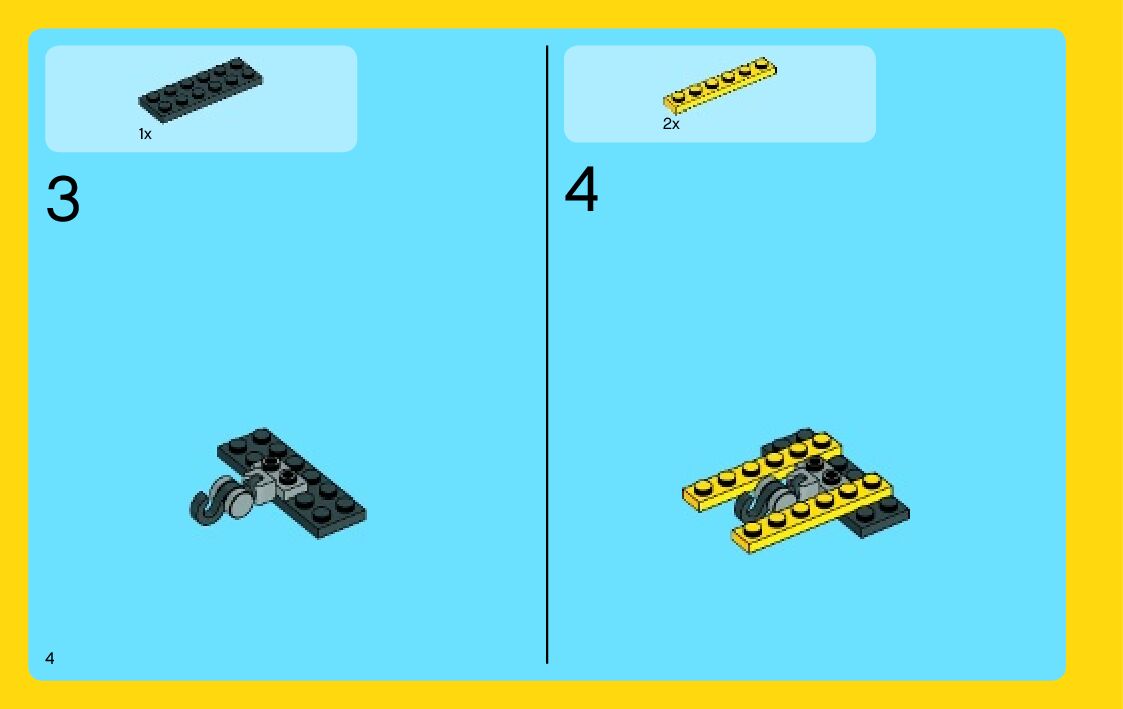 1x

3

2x

4

4