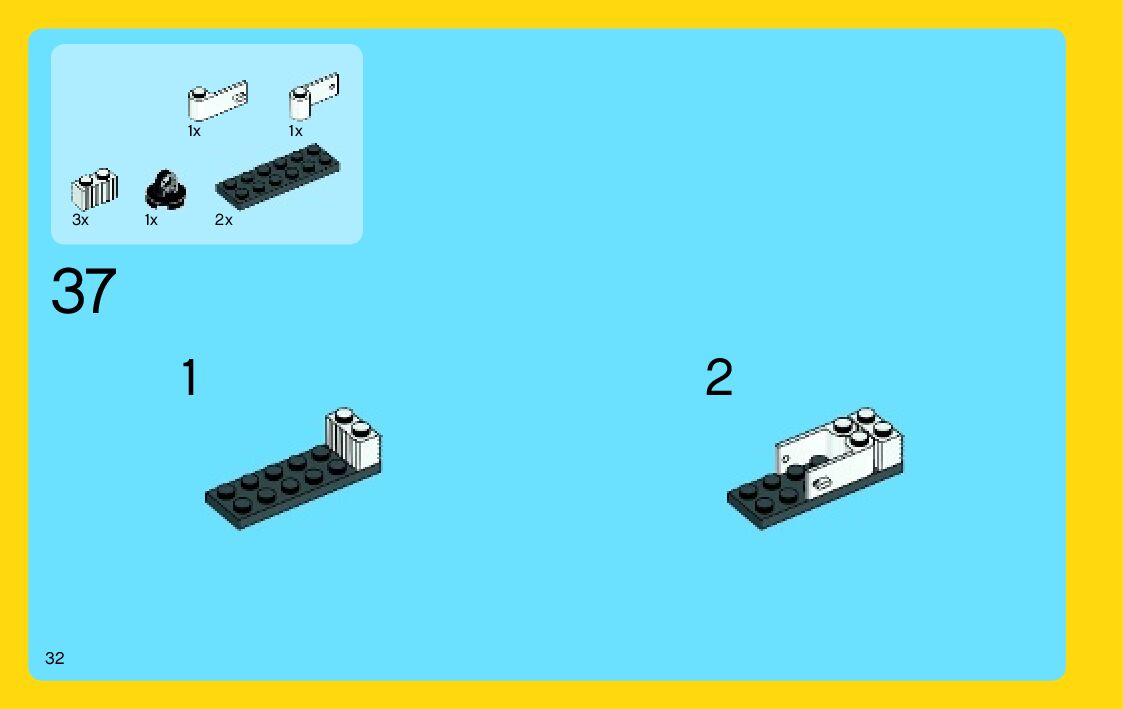 1x 1x
3x 1x 2x

37

1

2

32