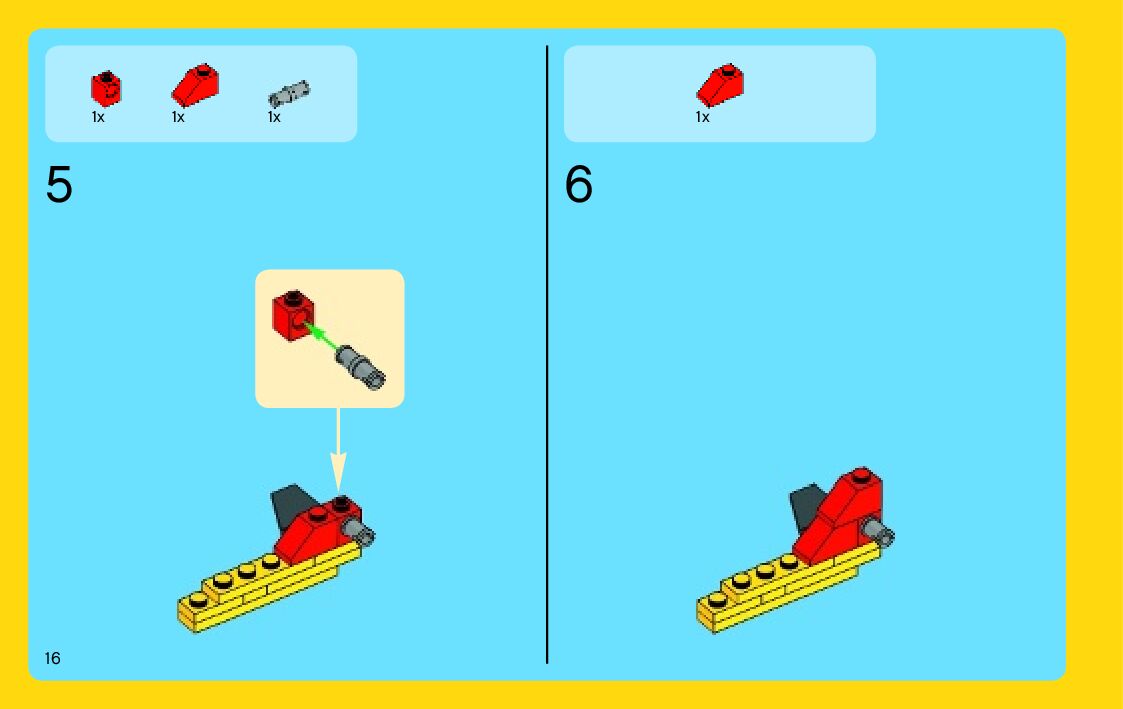 1x 1x 1x

5

16

1x

6